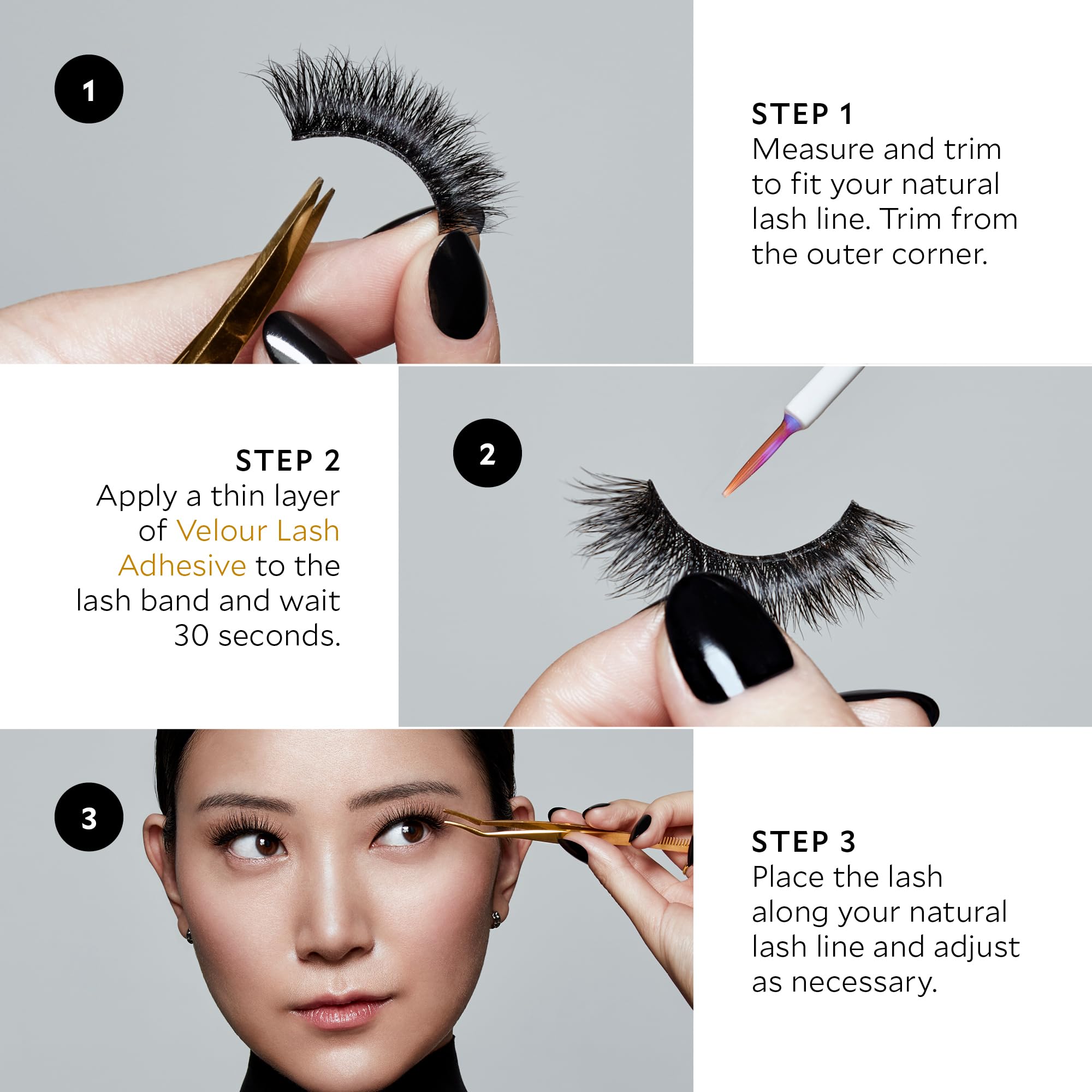 1

STEP 1
Measure and trim to fit your natural lash line. Trim from the outer corner.

STEP 2
Apply a thin layer of Velour Lash Adhesive to the lash band and wait 30 seconds.

2

3

STEP 3
Place the lash along your natural lash line and adjust as necessary.