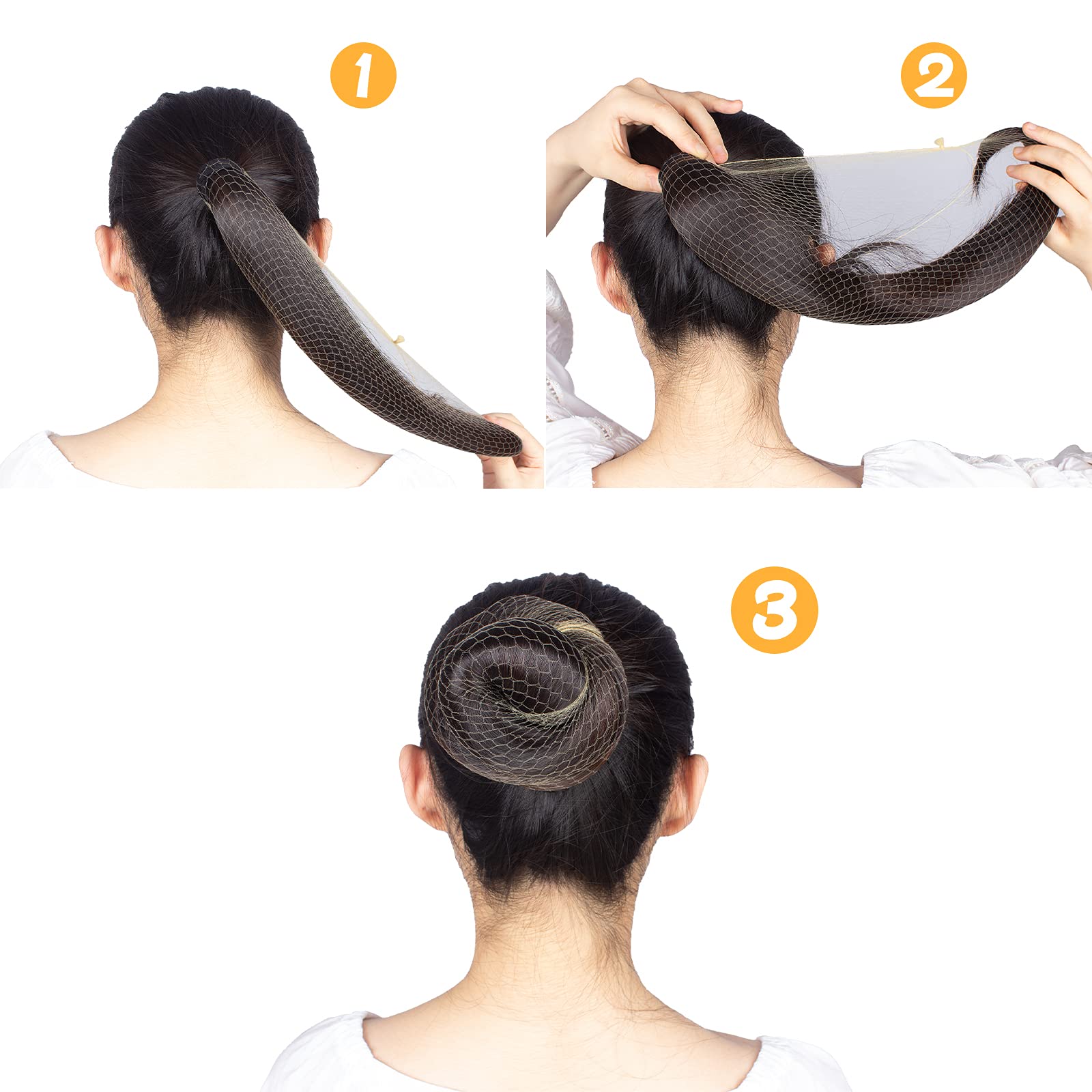 1

2

3