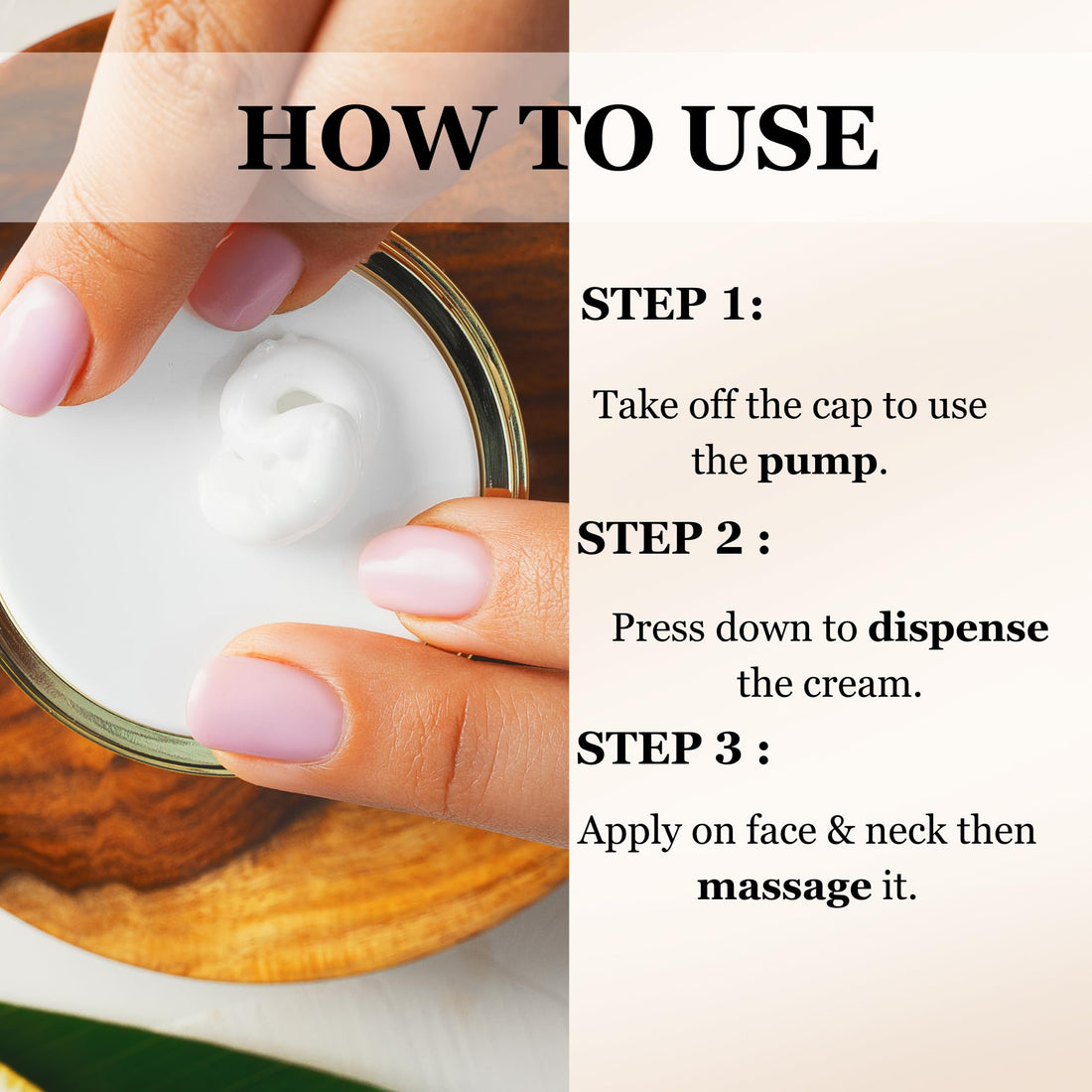 HOW TO USE

STEP 1:

Take off the cap to use the pump.

STEP 2 :

Press down to dispense the cream.

STEP 3 :

Apply on face & neck then massage it.