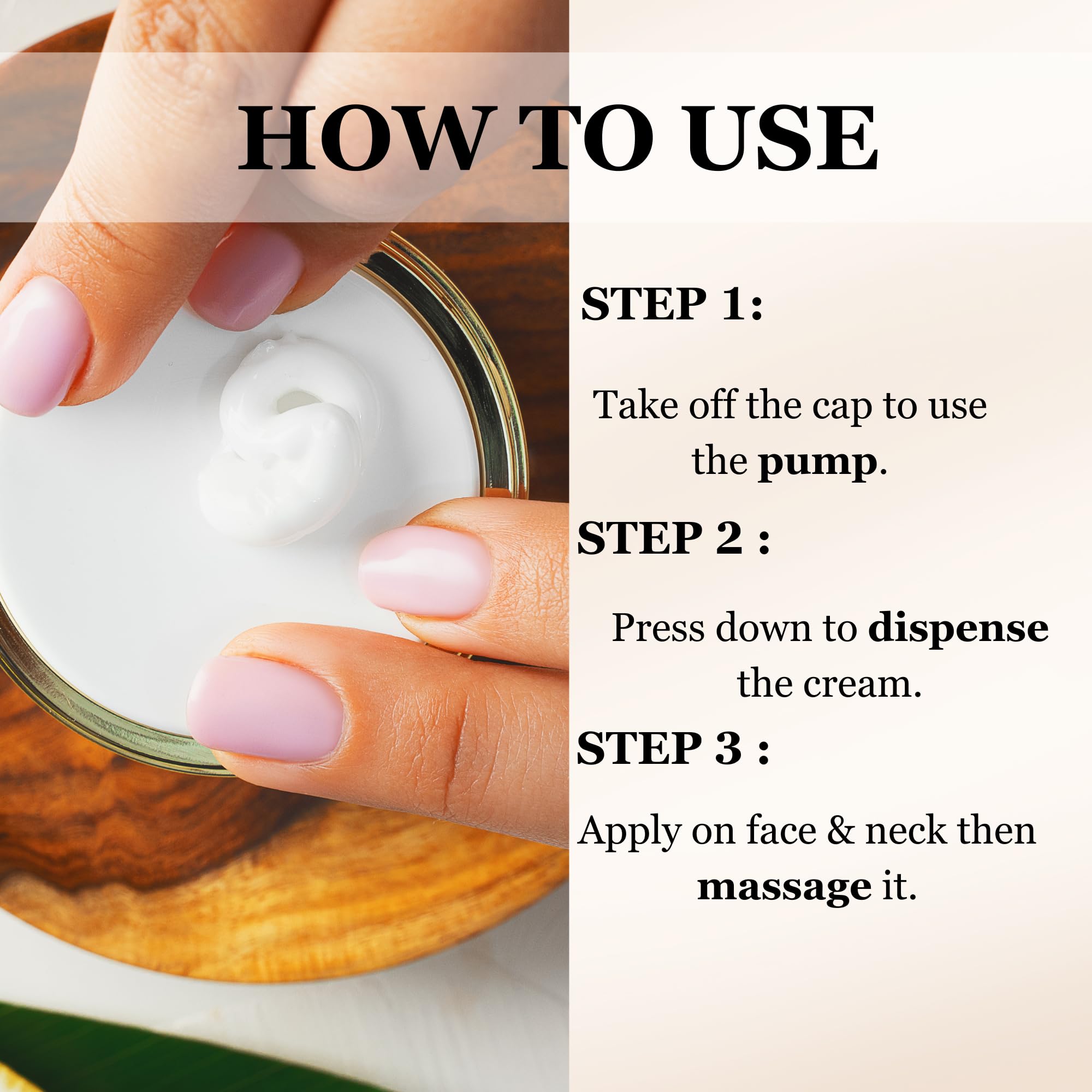 HOW TO USE

STEP 1:

Take off the cap to use the pump.

STEP 2 :

Press down to dispense the cream.

STEP 3 :

Apply on face & neck then massage it.