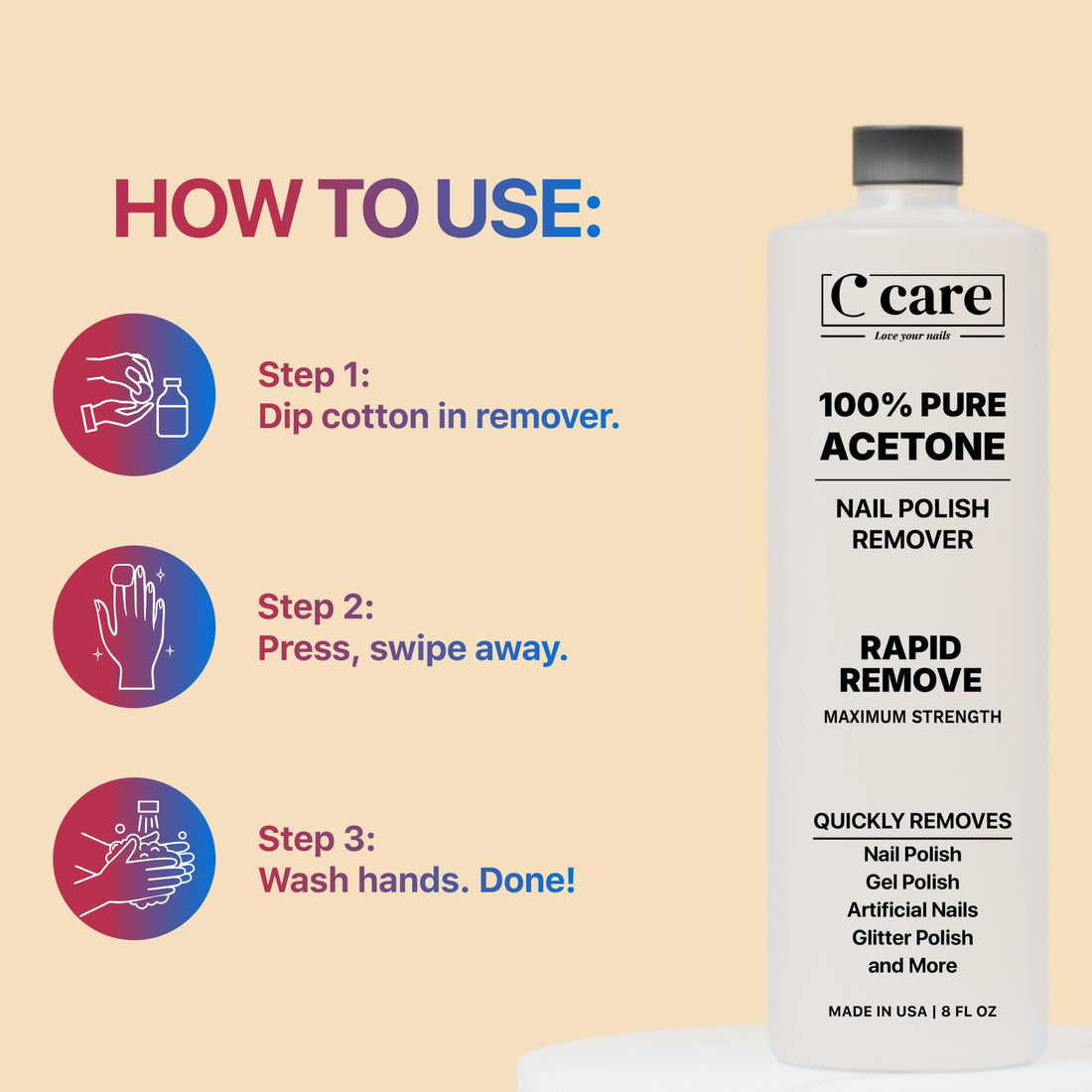 HOW TO USE:

Step 1:
Dip cotton in remover.

Step 2:
Press, swipe away.

Step 3:
Wash hands. Done!

C care
Love your nails

100% PURE ACETONE

NAIL POLISH REMOVER

RAPID REMOVE
MAXIMUM STRENGTH

QUICKLY REMOVES
Nail Polish
Gel Polish
Artificial Nails
Glitter Polish
and More

MADE IN USA | 8 FL OZ