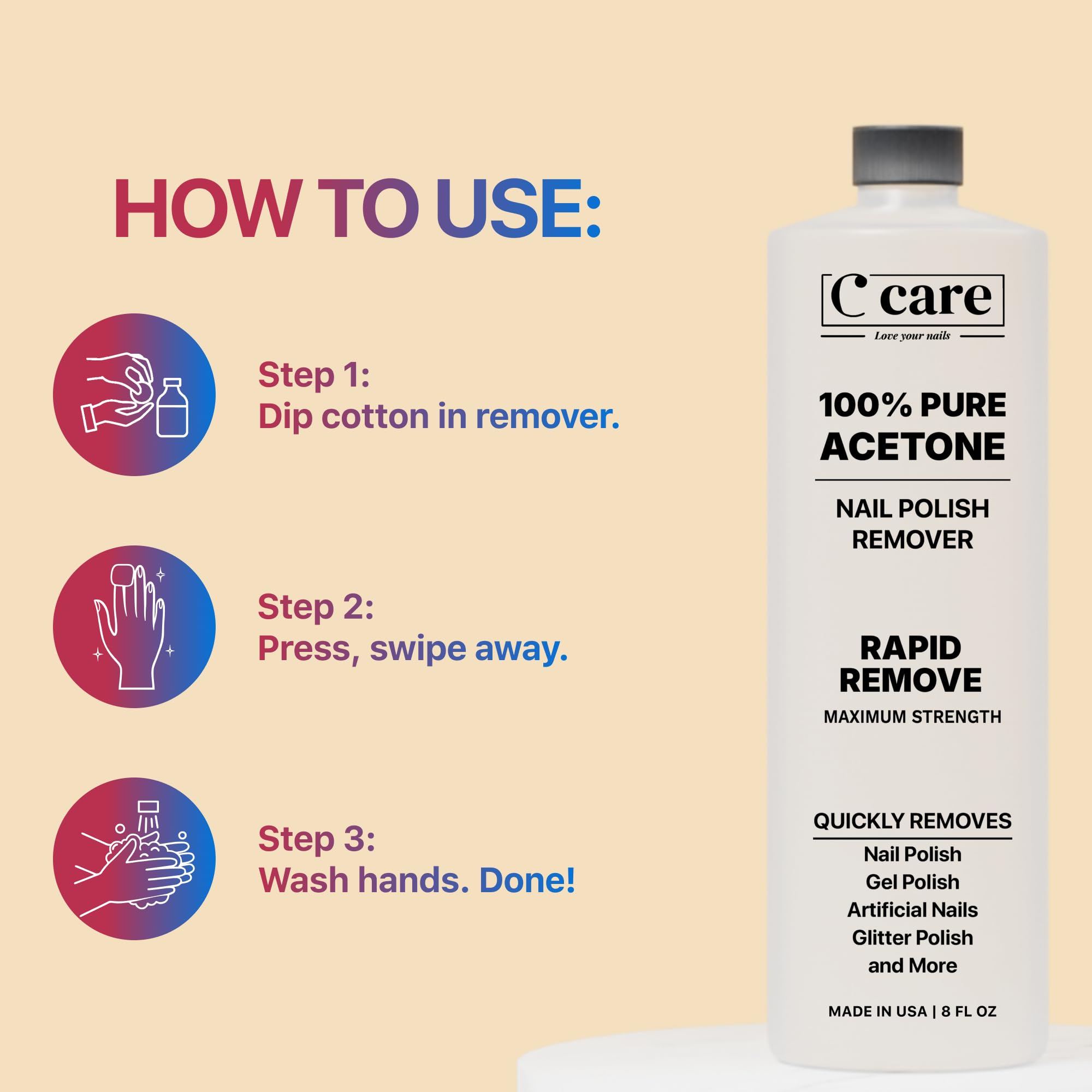 HOW TO USE:

Step 1:
Dip cotton in remover.

Step 2:
Press, swipe away.

Step 3:
Wash hands. Done!

C care
Love your nails

100% PURE ACETONE

NAIL POLISH REMOVER

RAPID REMOVE
MAXIMUM STRENGTH

QUICKLY REMOVES
Nail Polish
Gel Polish
Artificial Nails
Glitter Polish
and More

MADE IN USA | 8 FL OZ