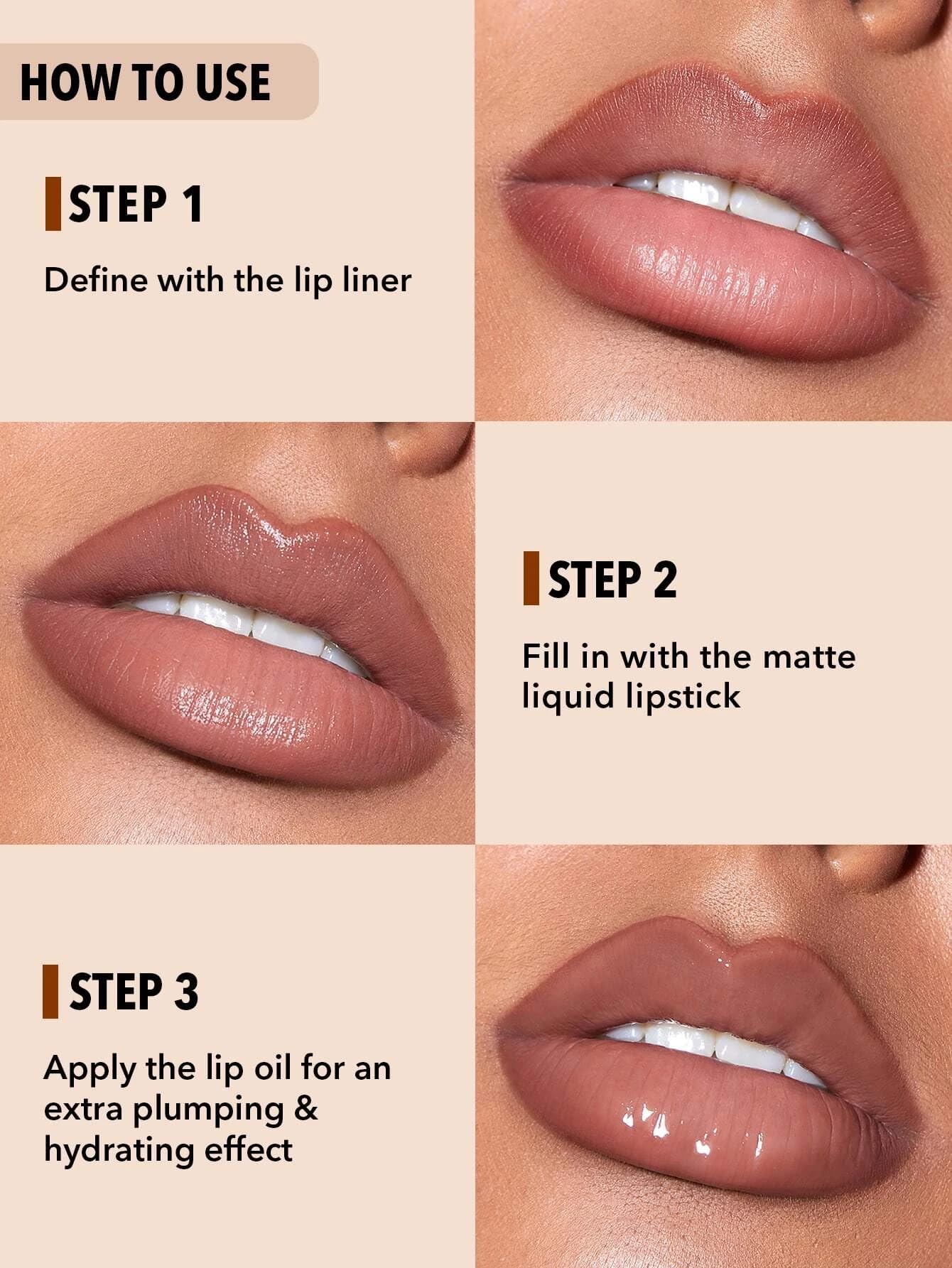 HOW TO USE

STEP 1

Define with the lip liner

STEP 2

Fill in with the matte liquid lipstick

STEP 3

Apply the lip oil for an extra plumping & hydrating effect