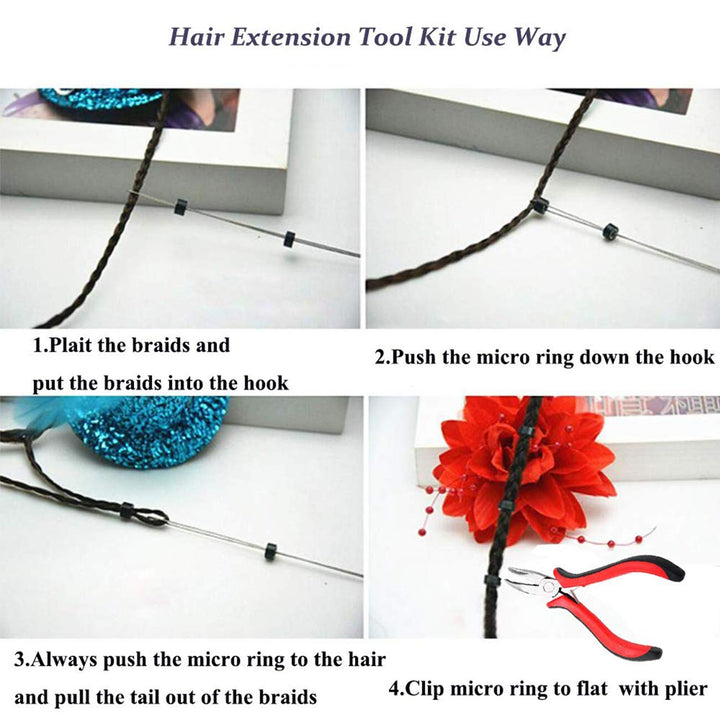 Hair Extension Tool Kit Use Way

1.Plait the braids and put the braids into the hook

2.Push the micro ring down the hook

3.Always push the micro ring to the hair and pull the tail out of the braids

4.Clip micro ring to flat with plier