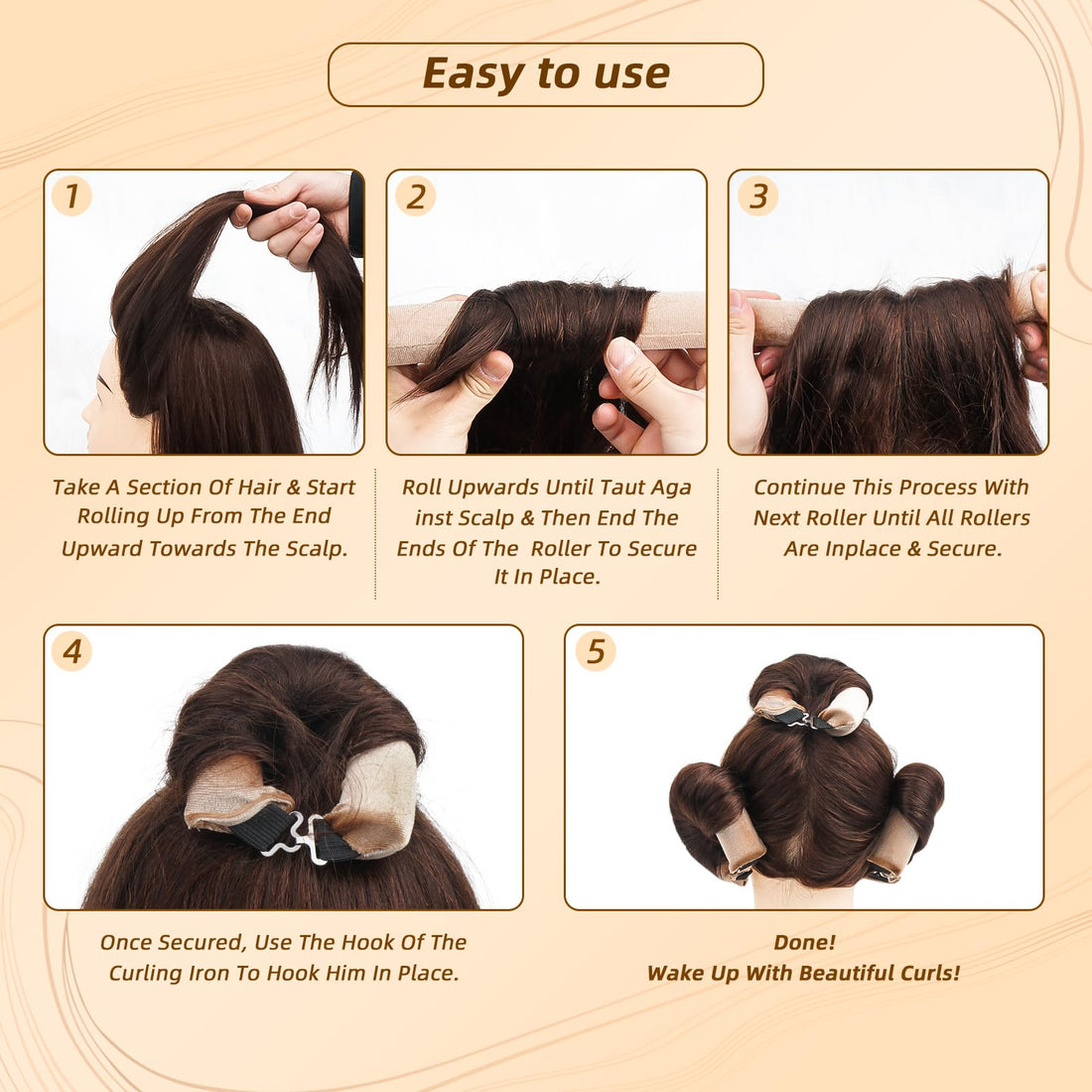 Easy to use

1

Take A Section Of Hair & Start Rolling Up From The End Upward Towards The Scalp.

2

Roll Upwards Until Taut Aga inst Scalp & Then End The Ends Of The Roller To Secure It In Place.

3

Continue This Process With Next Roller Until All Rollers Are Inplace & Secure.

4

Once Secured, Use The Hook Of The Curling Iron To Hook Him In Place.

5

Done!
Wake Up With Beautiful Curls!