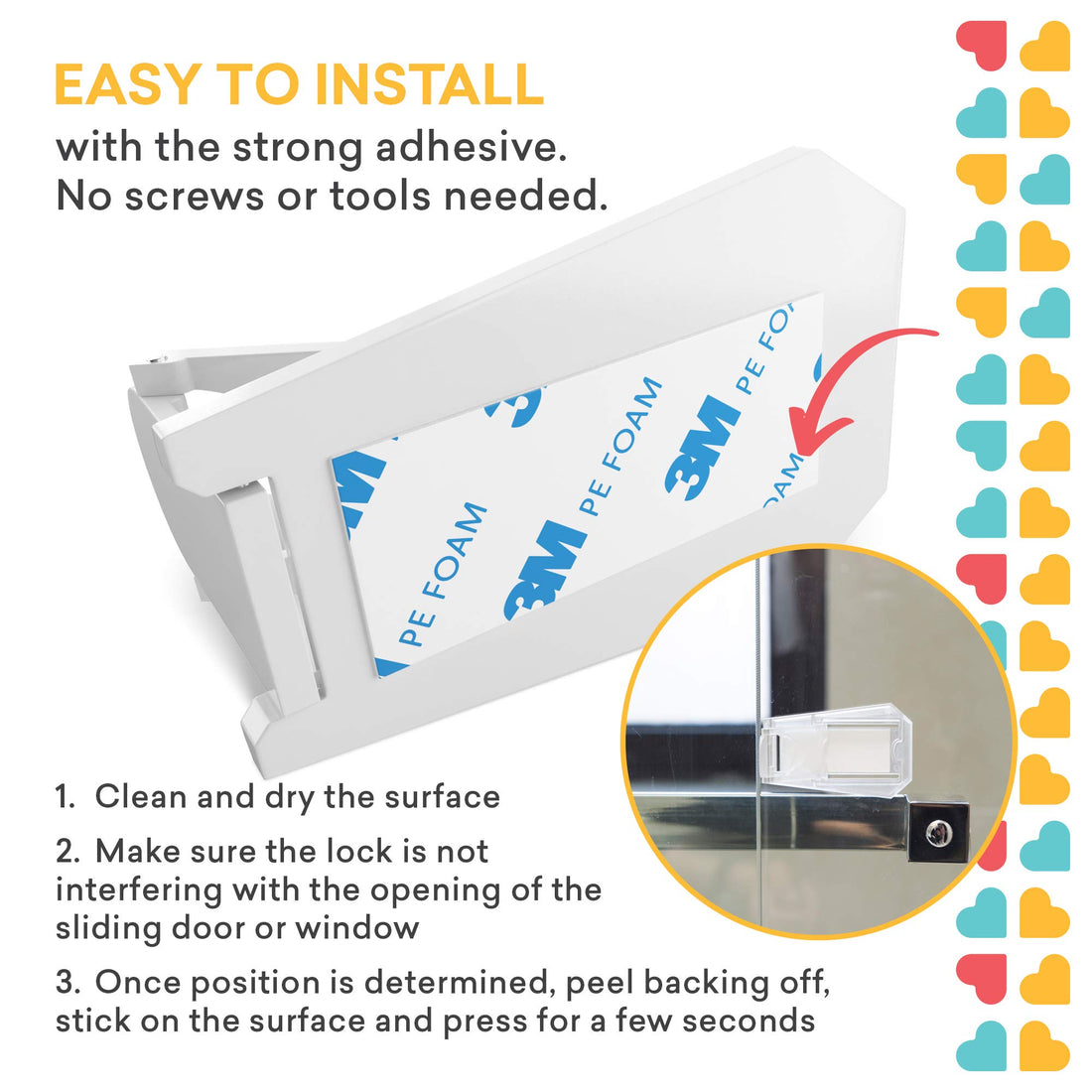 EASY TO INSTALL
with the strong adhesive.
No screws or tools needed.

3M PE FOAM
3M PE FOAM
3M PE FOAM

1. Clean and dry the surface

2. Make sure the lock is not interfering with the opening of the sliding door or window

3. Once position is determined, peel backing off, stick on the surface and press for a few seconds