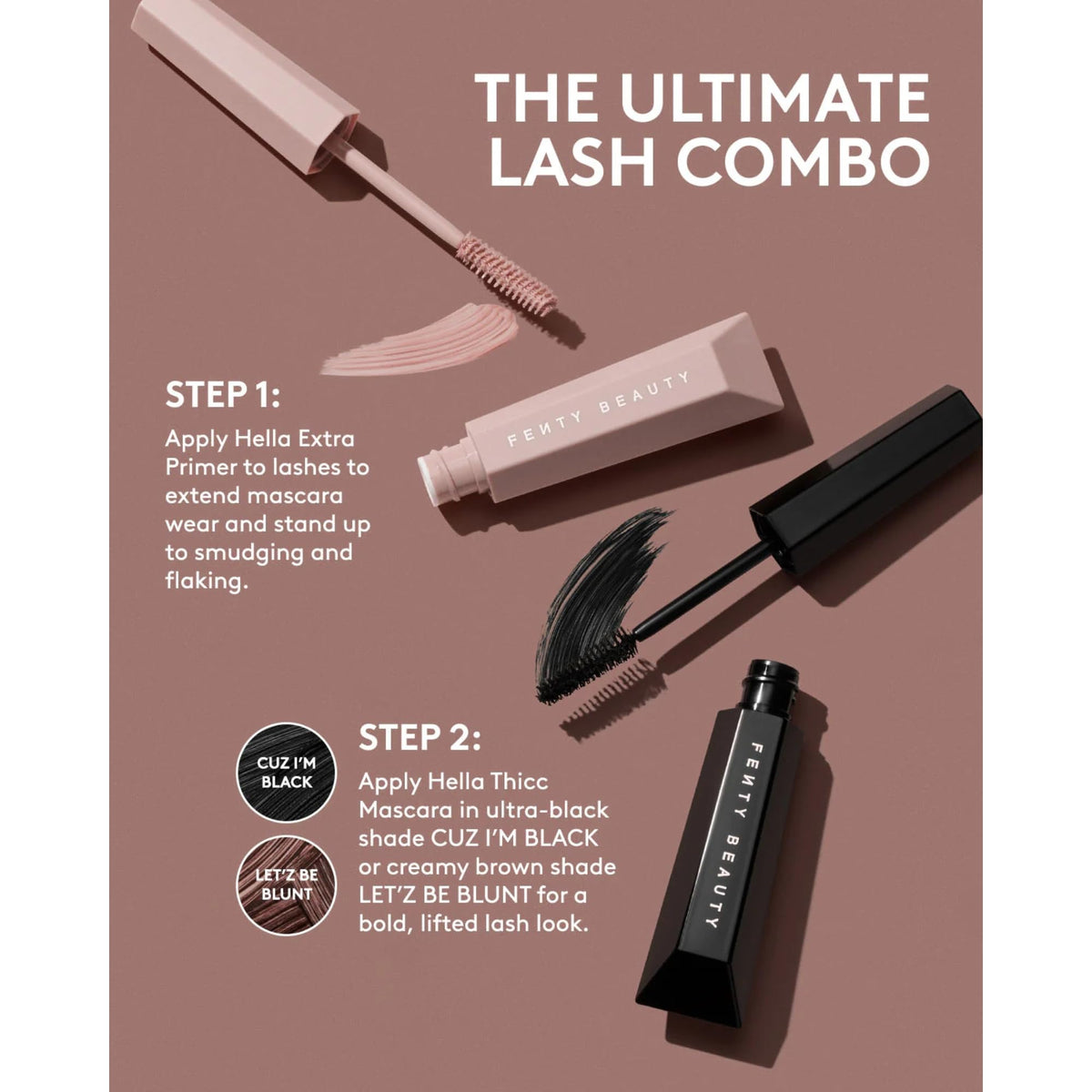 THE ULTIMATE LASH COMBO

STEP 1:

Apply Hella Extra Primer to lashes to extend mascara wear and stand up to smudging and flaking.

FENTY BEAUTY

CUZ I'M BLACK

LET'Z BE BLUNT

STEP 2:

Apply Hella Thicc Mascara in ultra-black shade CUZ I'M BLACK or creamy brown shade LET'Z BE BLUNT for a bold, lifted lash look.

FENTY BEAUTY