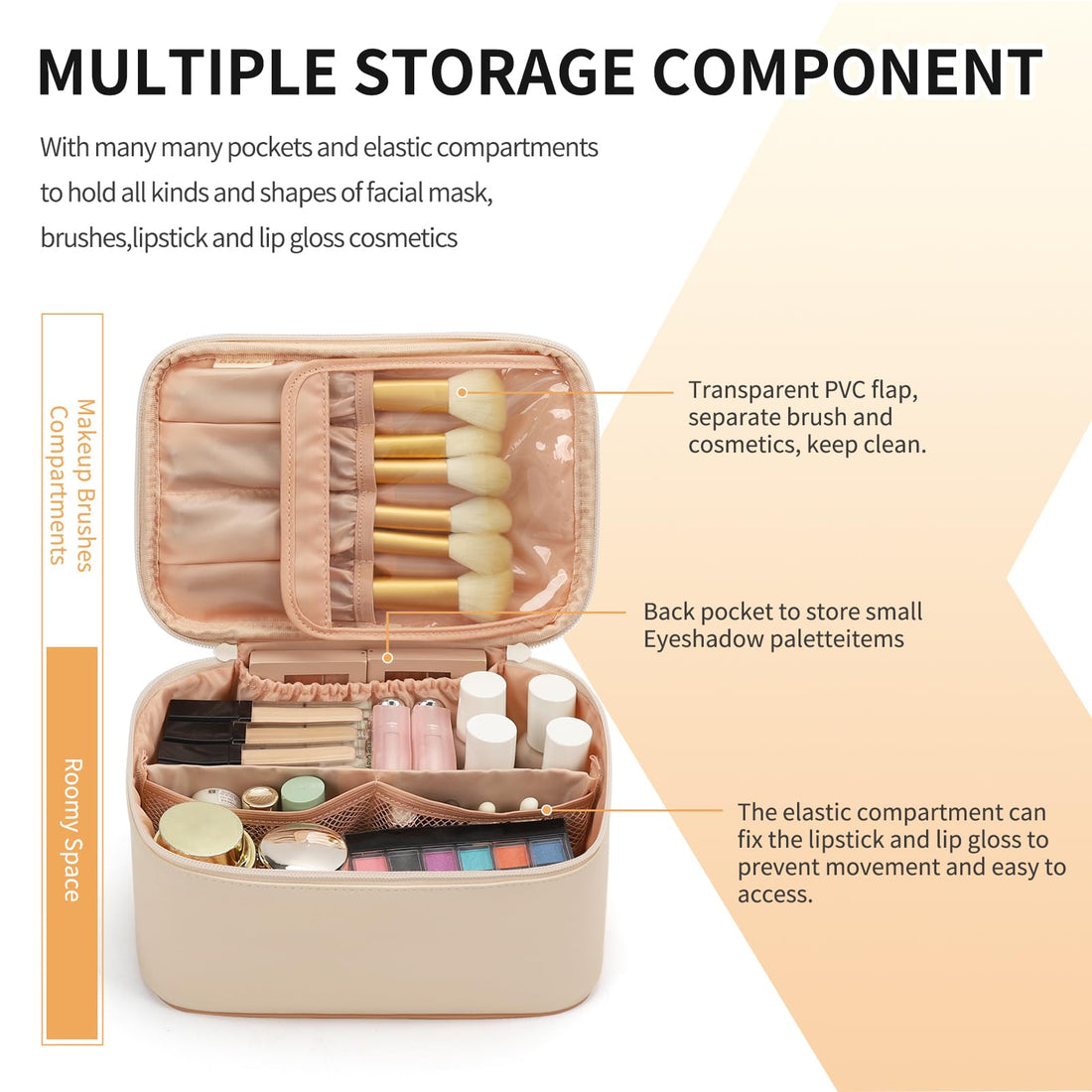 MULTIPLE STORAGE COMPONENT

With many many pockets and elastic compartments to hold all kinds and shapes of facial mask, brushes,lipstick and lip gloss cosmetics

Makeup Brushes Compartments

Roomy Space

Transparent PVC flap, separate brush and cosmetics, keep clean.

Back pocket to store small Eyeshadow paletteitems

The elastic compartment can fix the lipstick and lip gloss to prevent movement and easy to access.