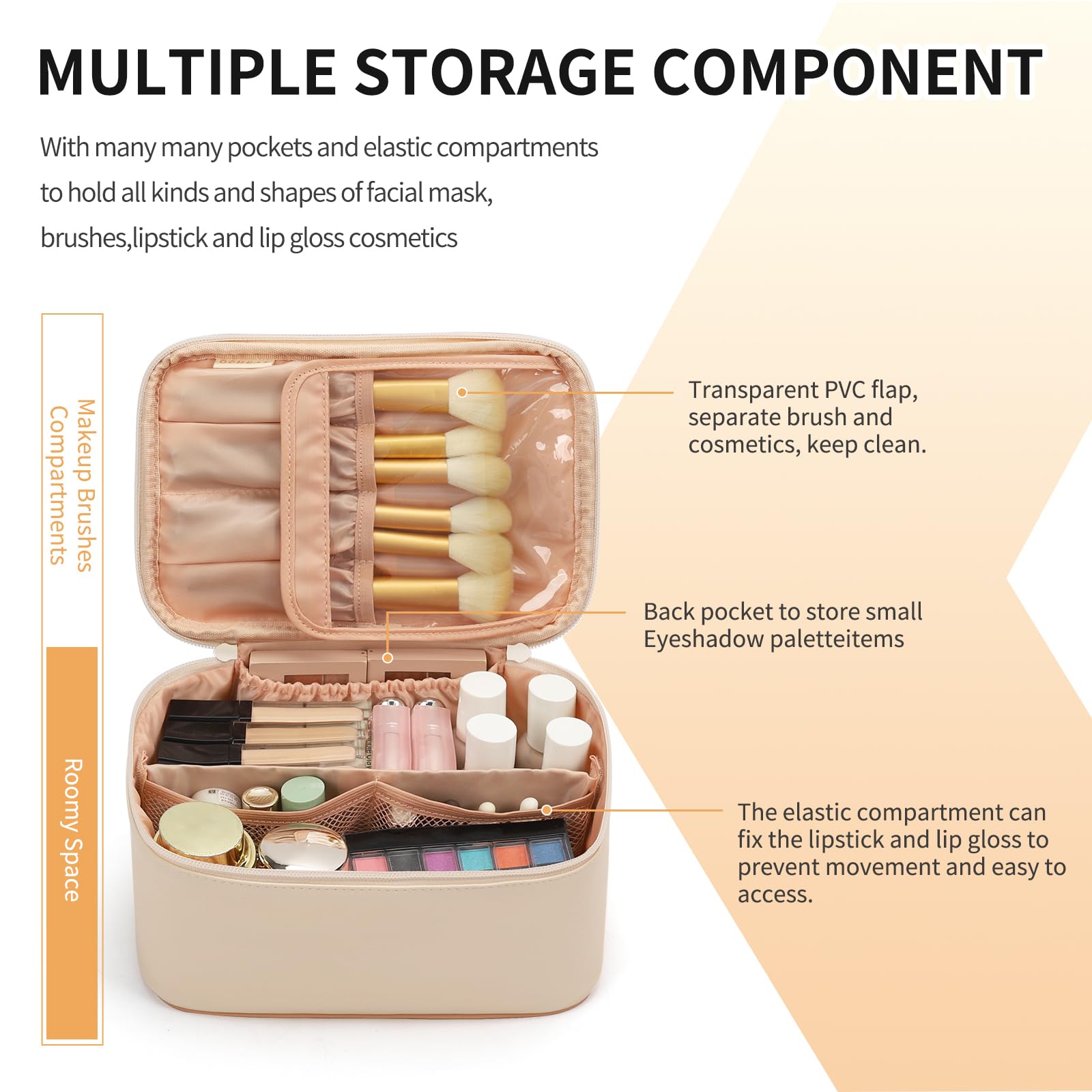 MULTIPLE STORAGE COMPONENT

With many many pockets and elastic compartments to hold all kinds and shapes of facial mask, brushes,lipstick and lip gloss cosmetics

Makeup Brushes Compartments

Roomy Space

Transparent PVC flap, separate brush and cosmetics, keep clean.

Back pocket to store small Eyeshadow paletteitems

The elastic compartment can fix the lipstick and lip gloss to prevent movement and easy to access.