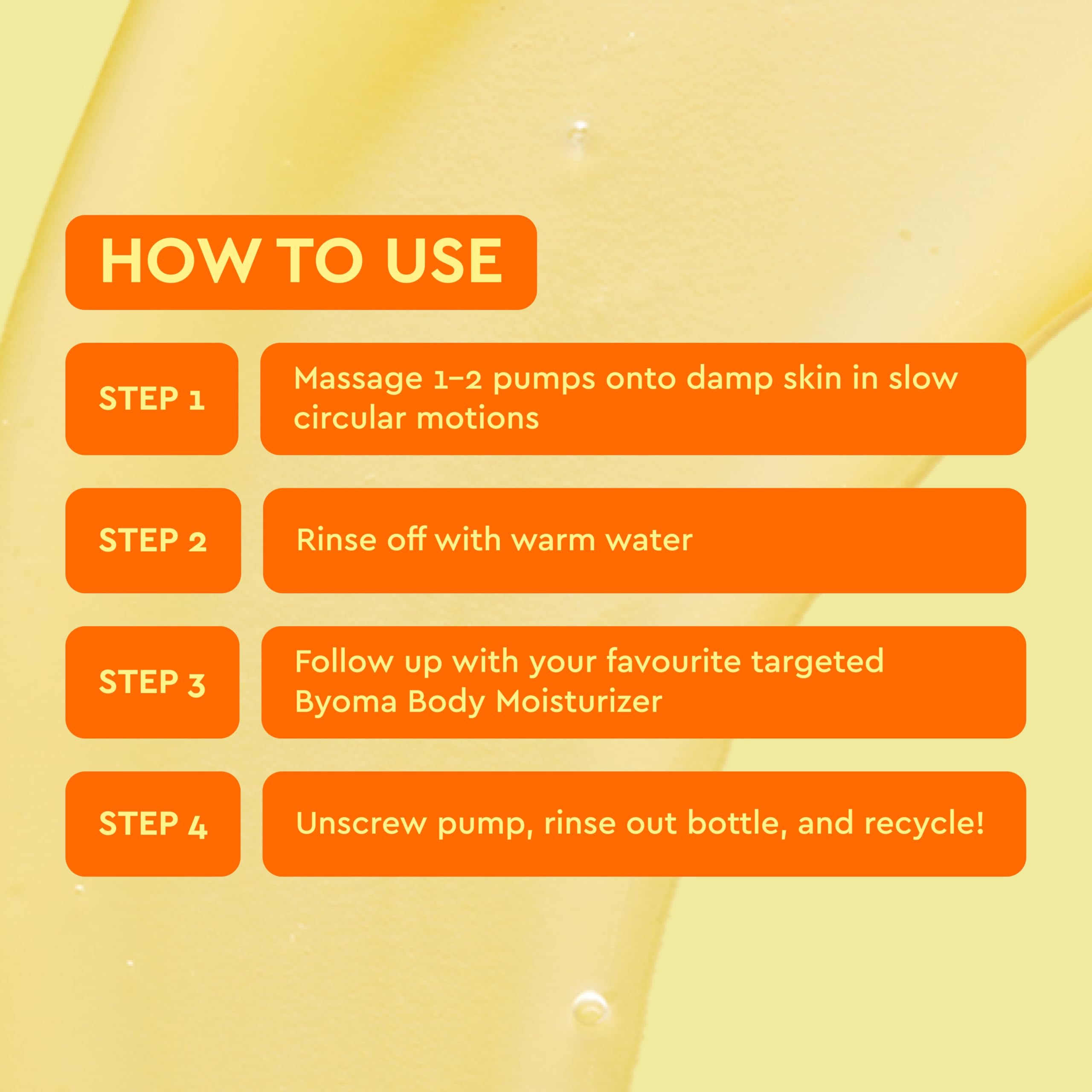 HOW TO USE

STEP 1

Massage 1–2 pumps onto damp skin in slow circular motions

STEP 2

Rinse off with warm water

STEP 3

Follow up with your favourite targeted Byoma Body Moisturizer

STEP 4

Unscrew pump, rinse out bottle, and recycle!