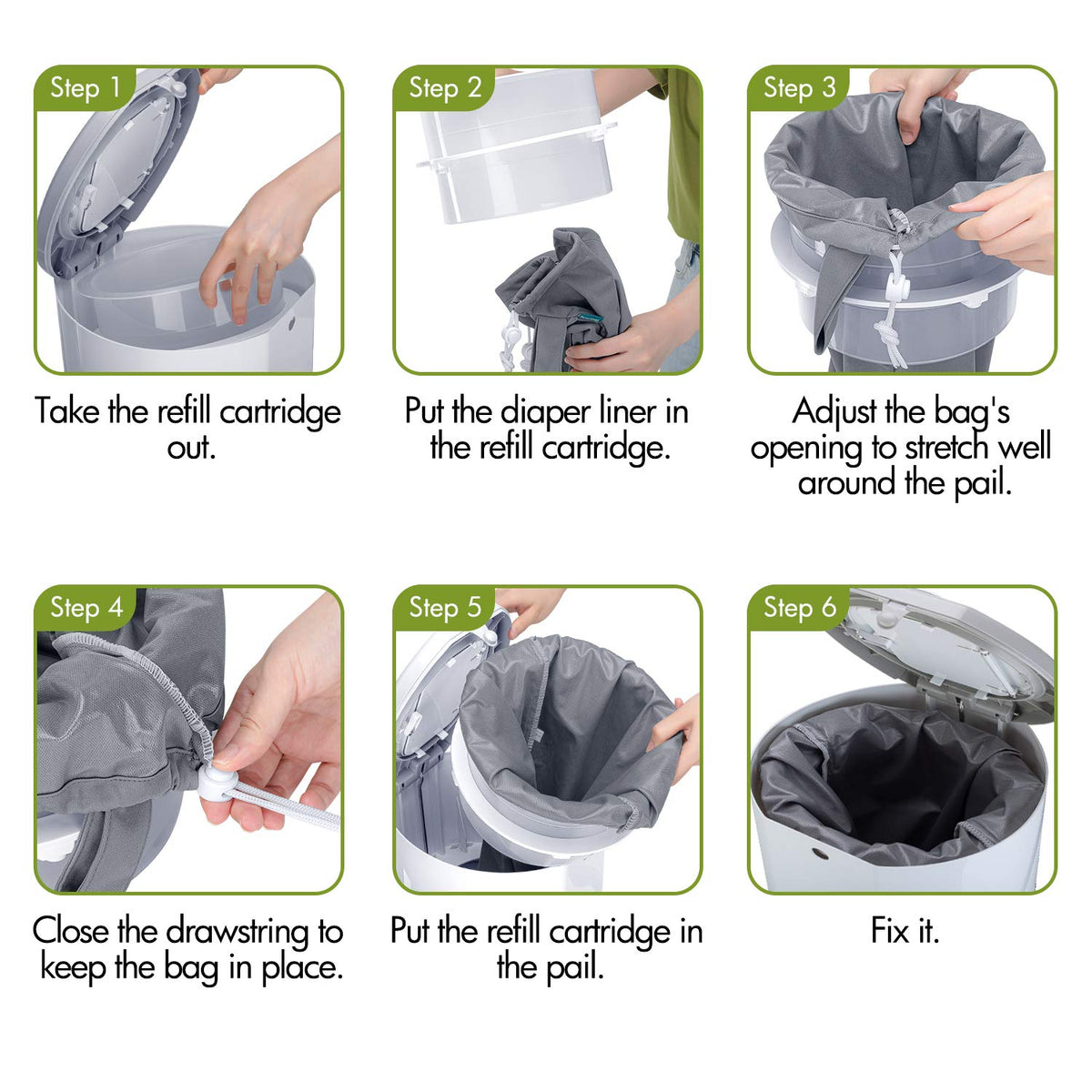 Step 1

Take the refill cartridge out.

Step 2

Put the diaper liner in the refill cartridge.

Step 3

Adjust the bag's opening to stretch well around the pail.

Step 4

Close the drawstring to keep the bag in place.

Step 5

Put the refill cartridge in the pail.

Step 6

Fix it.