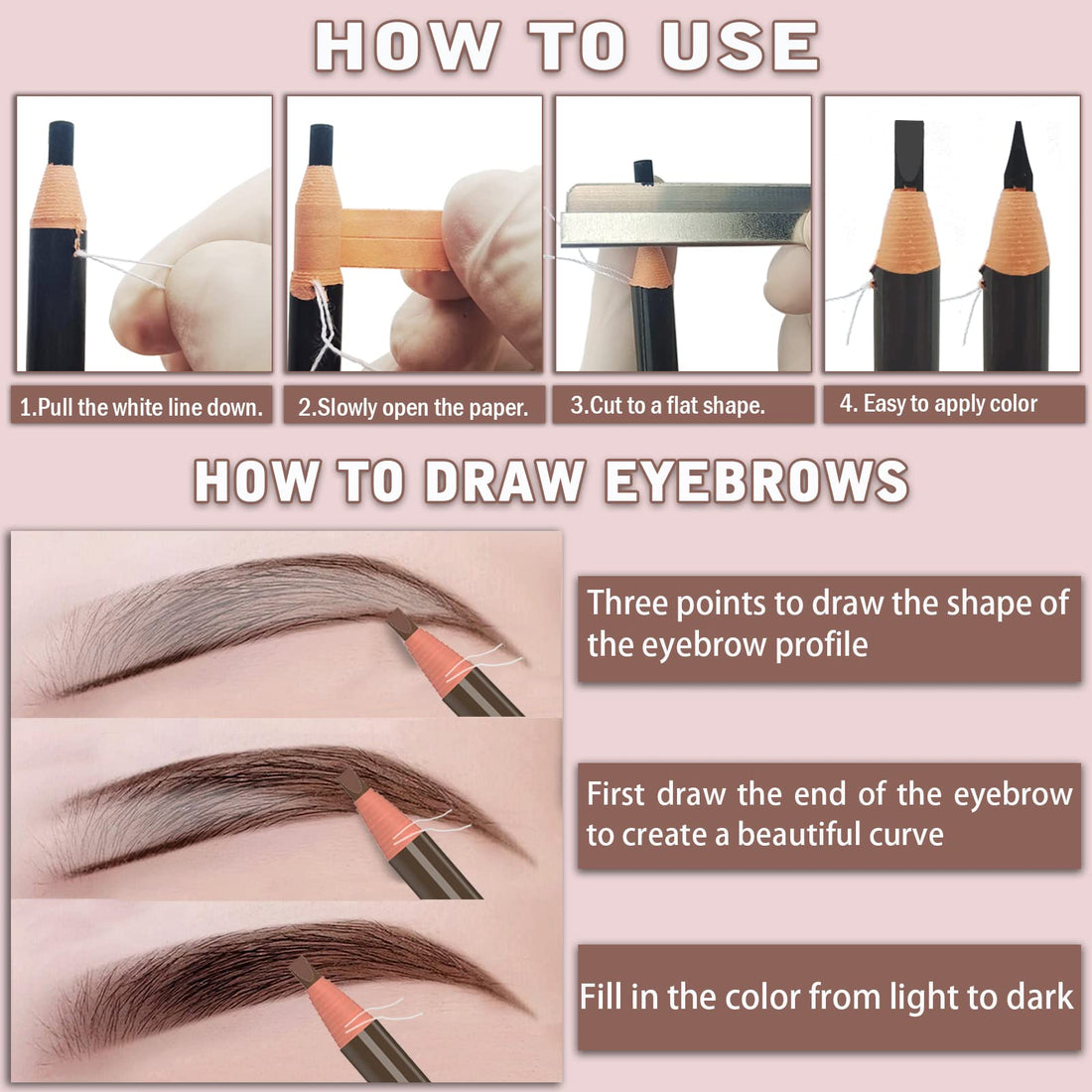 HOW TO USE

1.Pull the white line down.

2.Slowly open the paper.

3.Cut to a flat shape.

4. Easy to apply color

HOW TO DRAW EYEBROWS

Three points to draw the shape of the eyebrow profile

First draw the end of the eyebrow to create a beautiful curve

Fill in the color from light to dark