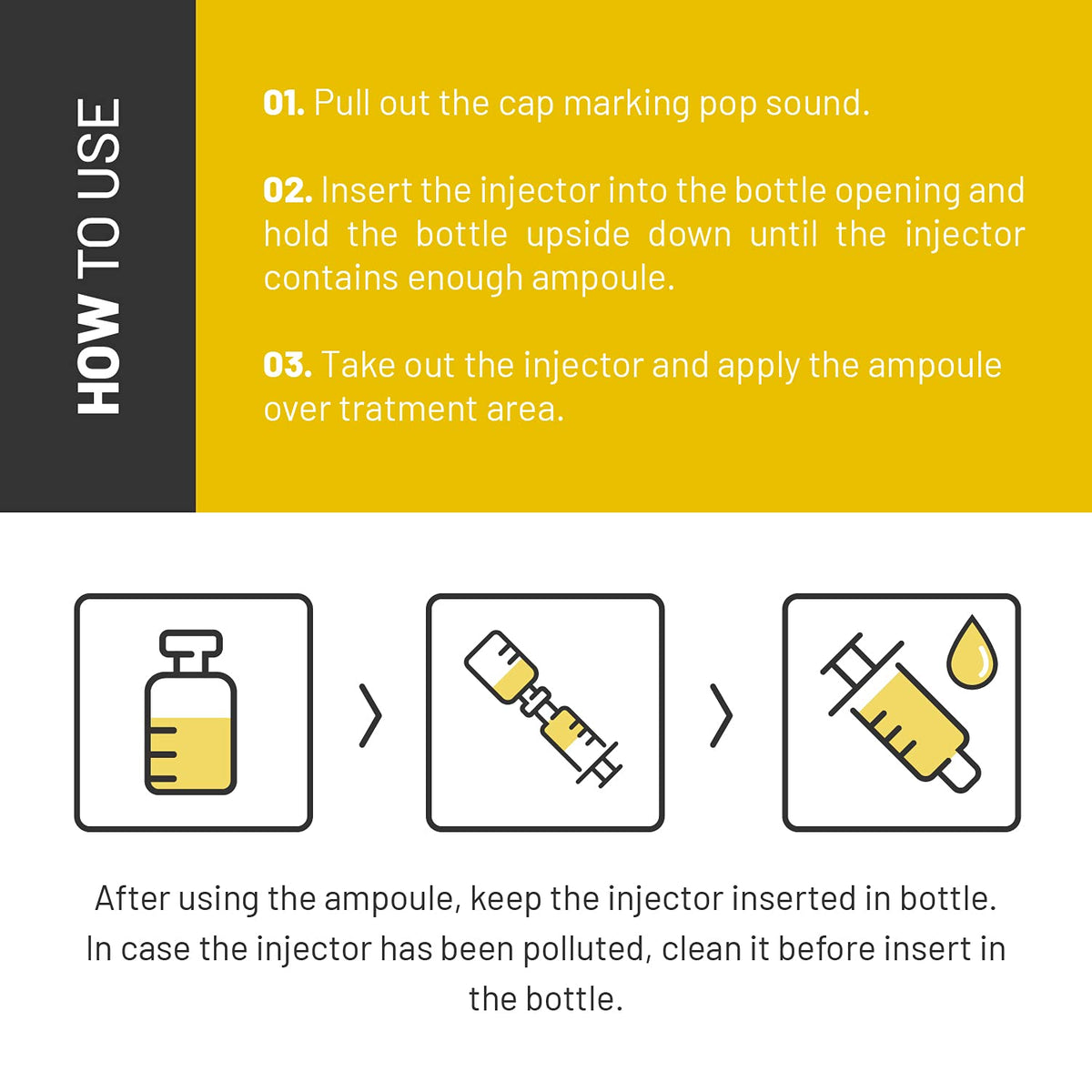 HOW TO USE

01. Pull out the cap marking pop sound.

02. Insert the injector into the bottle opening and hold the bottle upside down until the injector contains enough ampoule.

03. Take out the injector and apply the ampoule over tratment area.

After using the ampoule, keep the injector inserted in bottle. In case the injector has been polluted, clean it before insert in the bottle.