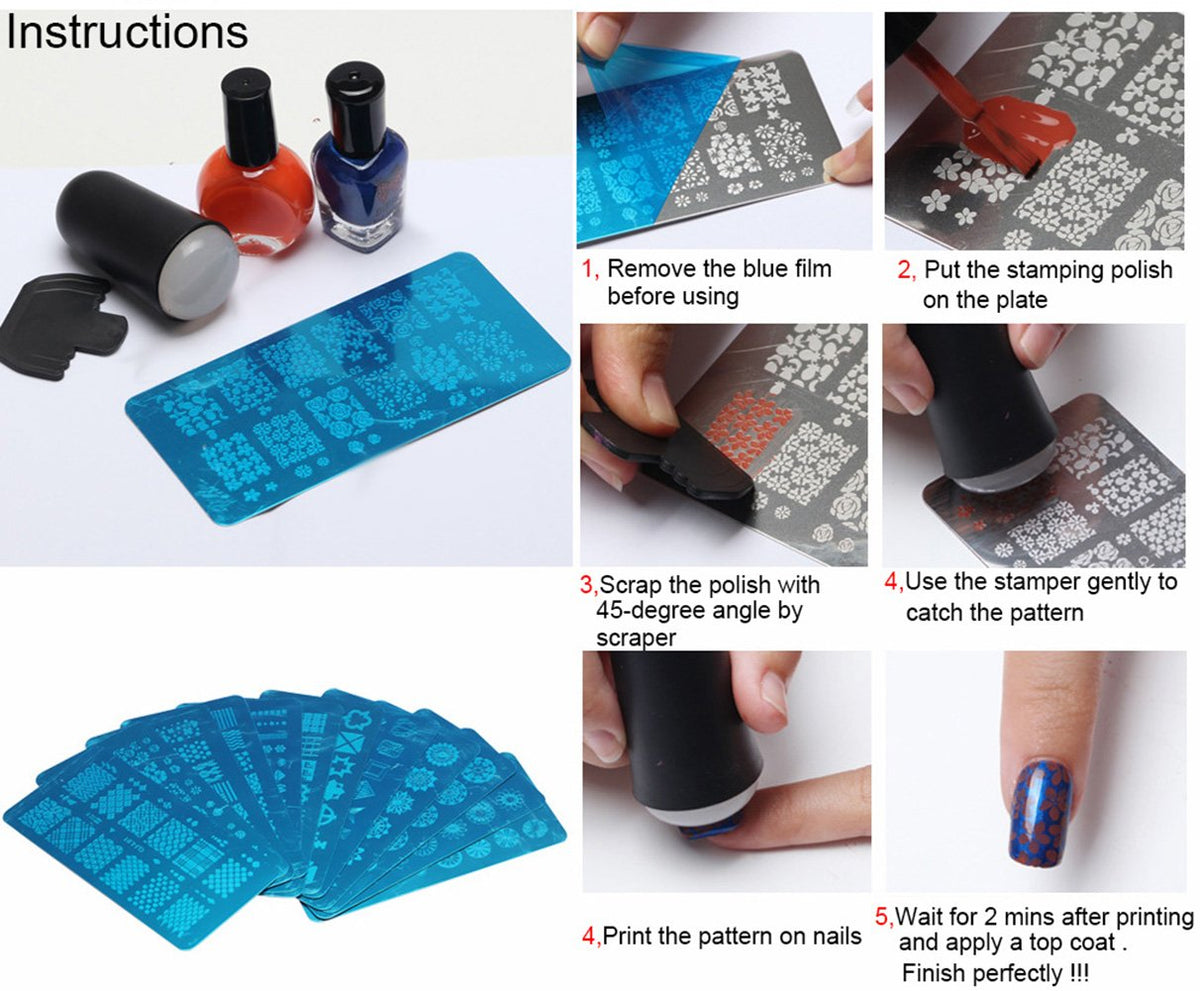 Instructions

1, Remove the blue film before using

2, Put the stamping polish on the plate

3,Scrap the polish with 45-degree angle by scraper

4,Use the stamper gently to catch the pattern

4,Print the pattern on nails

5,Wait for 2 mins after printing and apply a top coat . Finish perfectly !!!