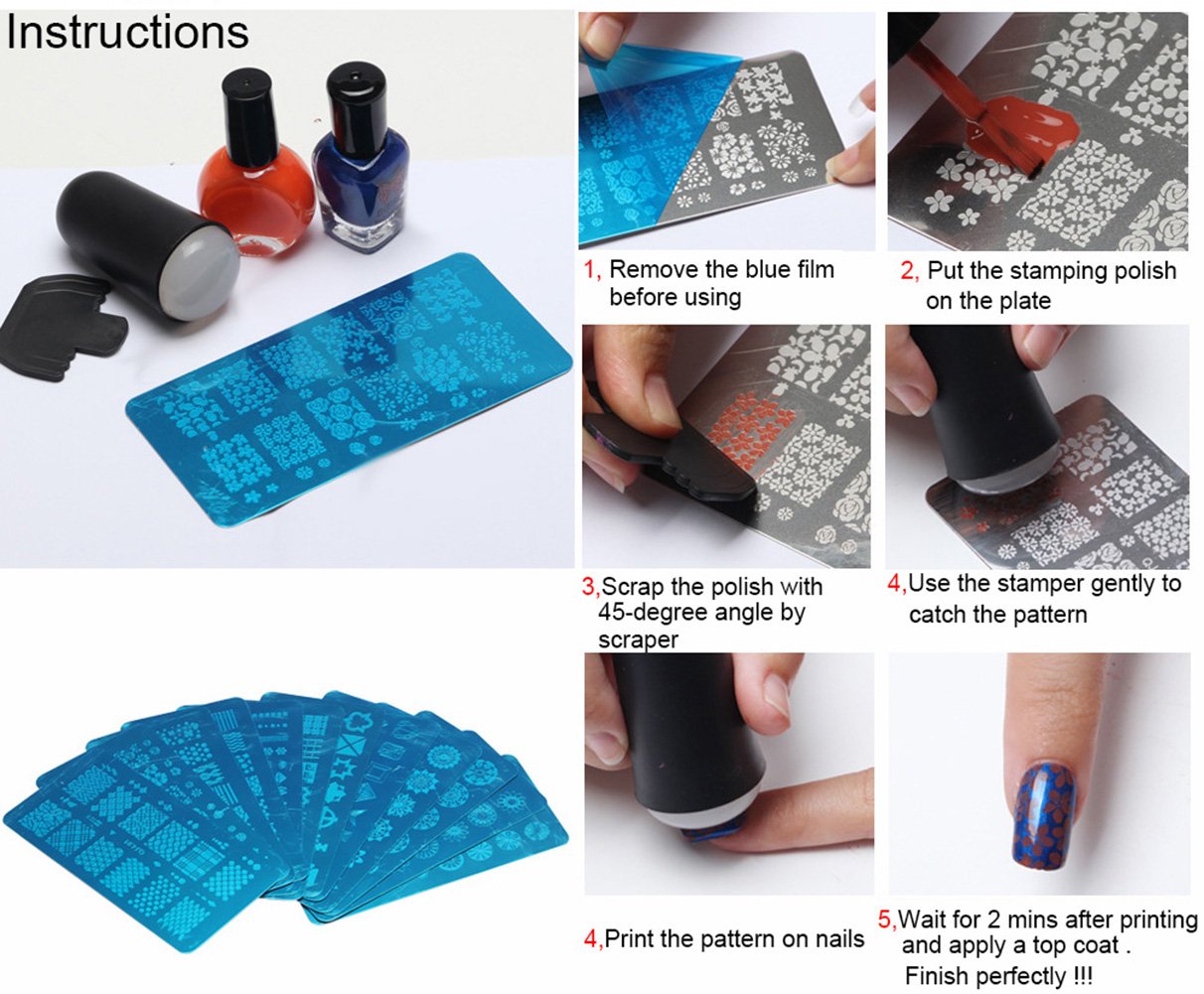 Instructions

1, Remove the blue film before using

2, Put the stamping polish on the plate

3,Scrap the polish with 45-degree angle by scraper

4,Use the stamper gently to catch the pattern

4,Print the pattern on nails

5,Wait for 2 mins after printing and apply a top coat . Finish perfectly !!!