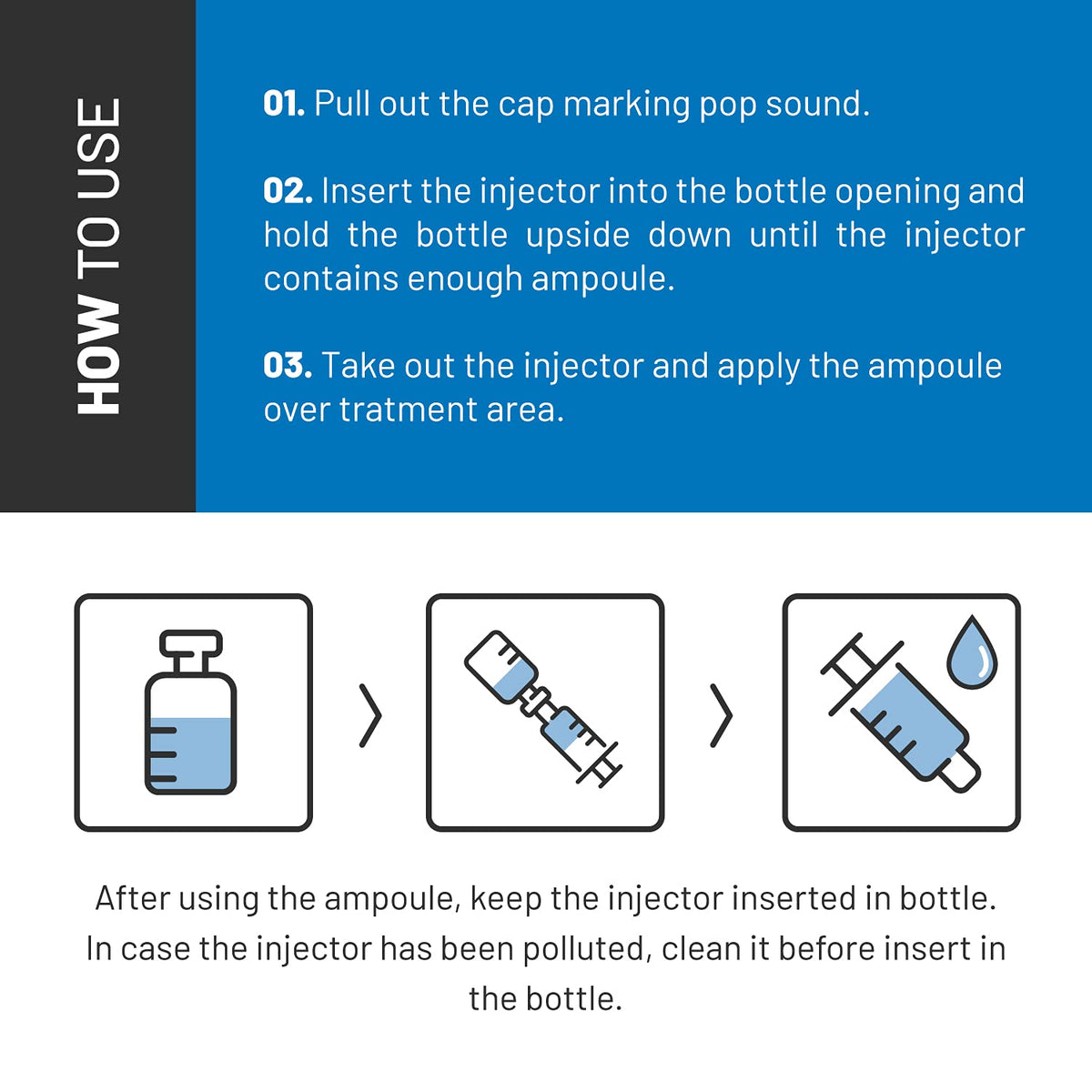 HOW TO USE

01. Pull out the cap marking pop sound.

02. Insert the injector into the bottle opening and hold the bottle upside down until the injector contains enough ampoule.

03. Take out the injector and apply the ampoule over tratment area.

After using the ampoule, keep the injector inserted in bottle. In case the injector has been polluted, clean it before insert in the bottle.