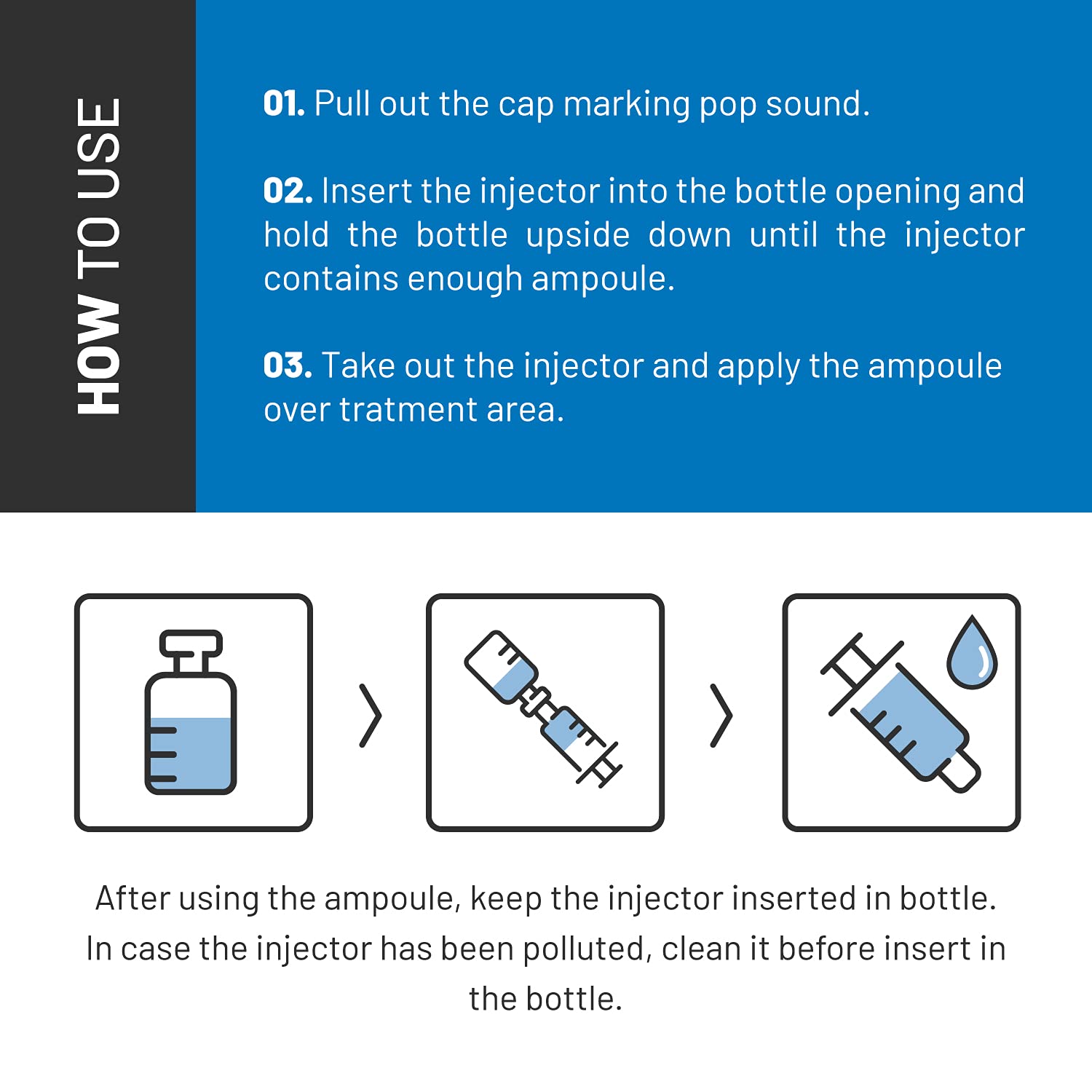 HOW TO USE

01. Pull out the cap marking pop sound.

02. Insert the injector into the bottle opening and hold the bottle upside down until the injector contains enough ampoule.

03. Take out the injector and apply the ampoule over tratment area.

After using the ampoule, keep the injector inserted in bottle. In case the injector has been polluted, clean it before insert in the bottle.