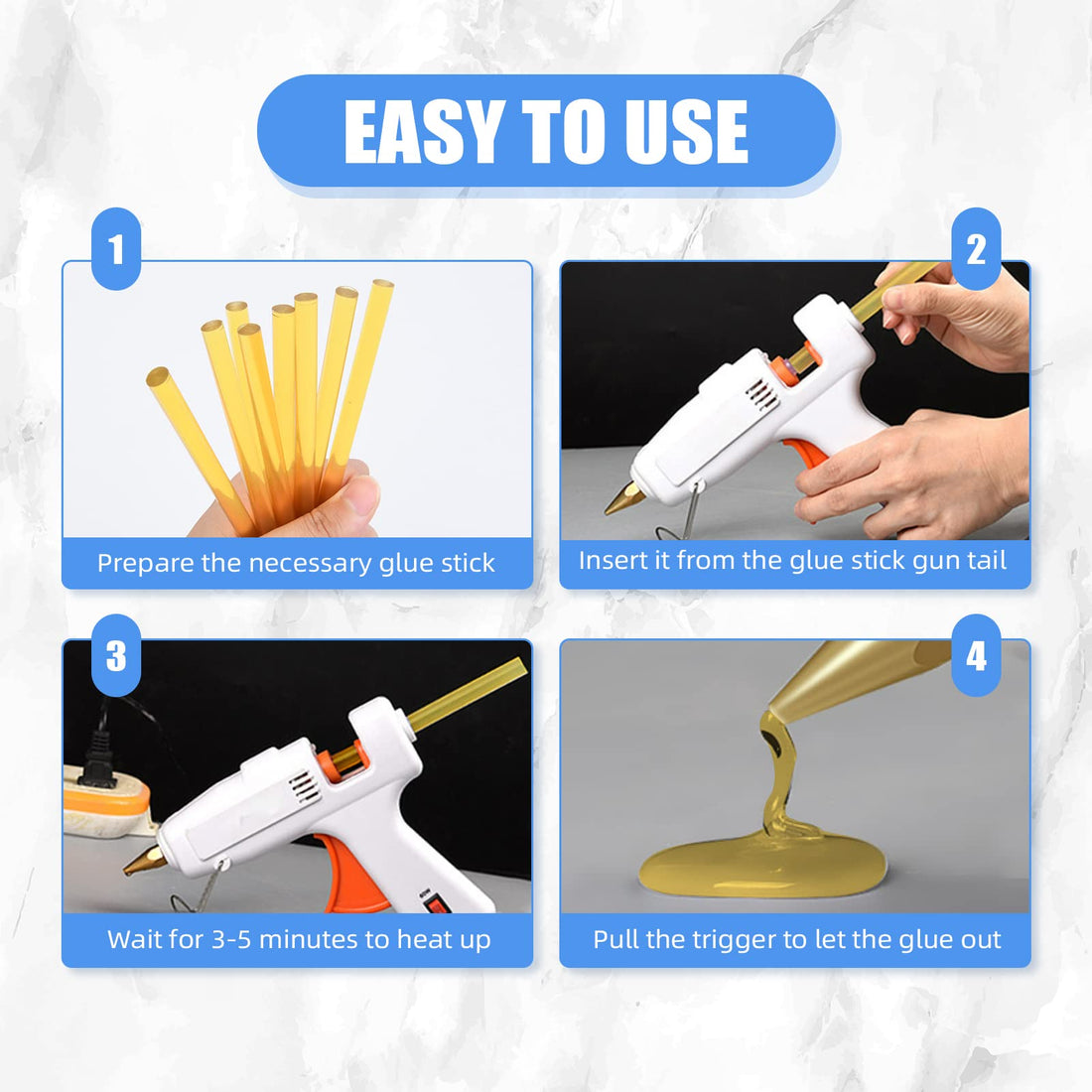 EASY TO USE

1

Prepare the necessary glue stick

2

Insert it from the glue stick gun tail

3

Wait for 3-5 minutes to heat up

4

Pull the trigger to let the glue out