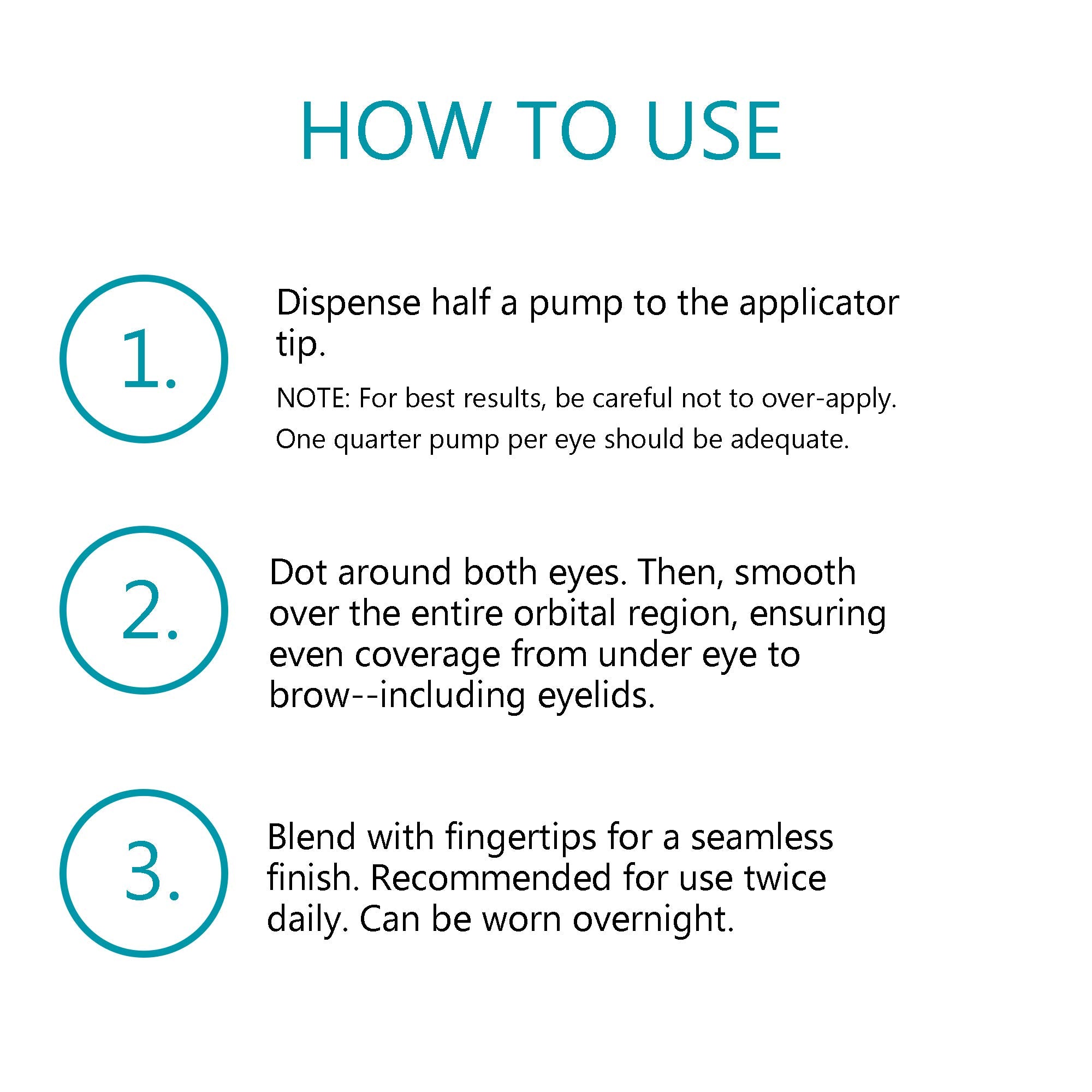 HOW TO USE

1.

Dispense half a pump to the applicator tip.

NOTE: For best results, be careful not to over-apply. One quarter pump per eye should be adequate.

2.

Dot around both eyes. Then, smooth over the entire orbital region, ensuring even coverage from under eye to brow--including eyelids.

3.

Blend with fingertips for a seamless finish. Recommended for use twice daily. Can be worn overnight.