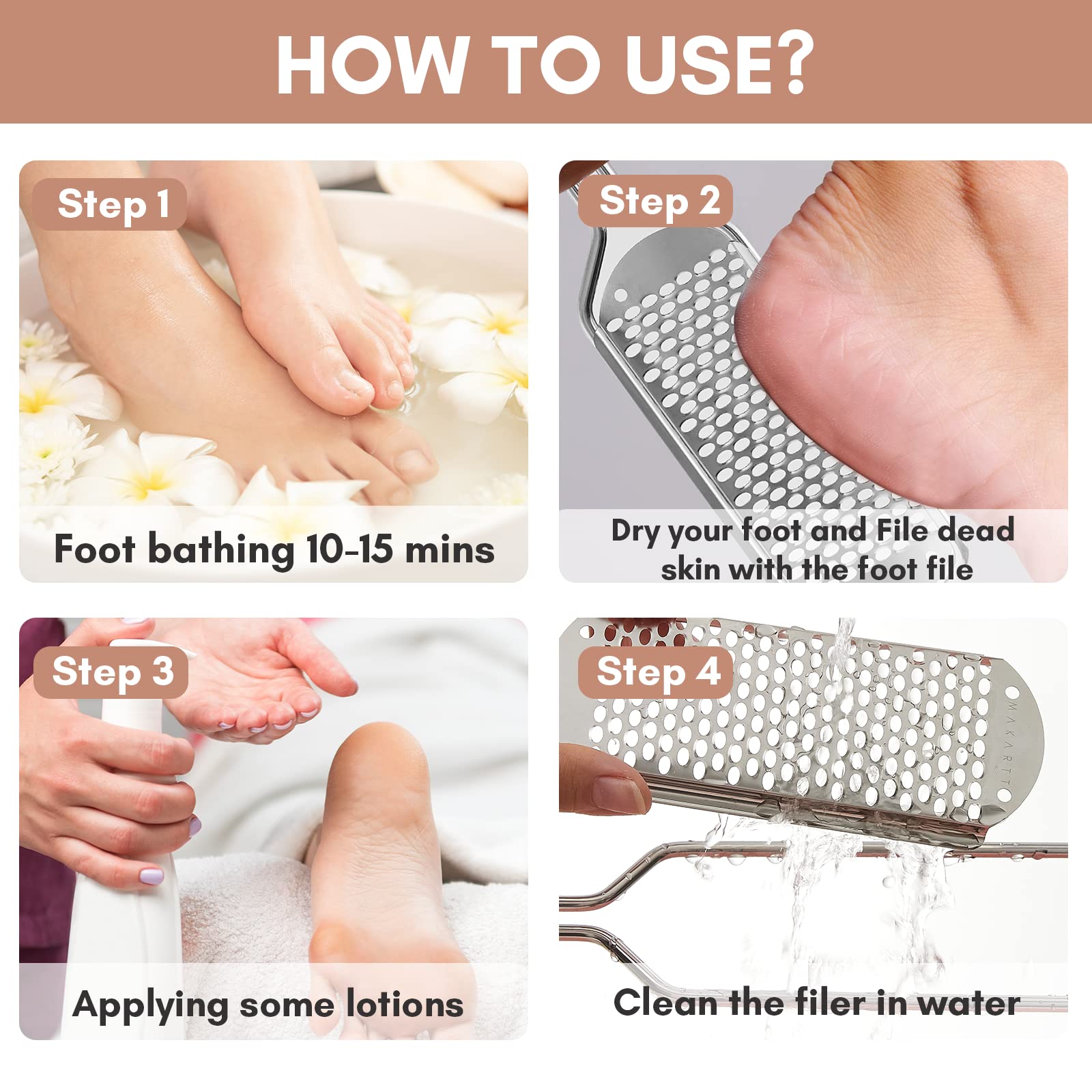 HOW TO USE?

Step 1

Foot bathing 10-15 mins

Step 2

Dry your foot and File dead skin with the foot file

Step 3

Applying some lotions

Step 4

MAKARTT

Clean the filer in water