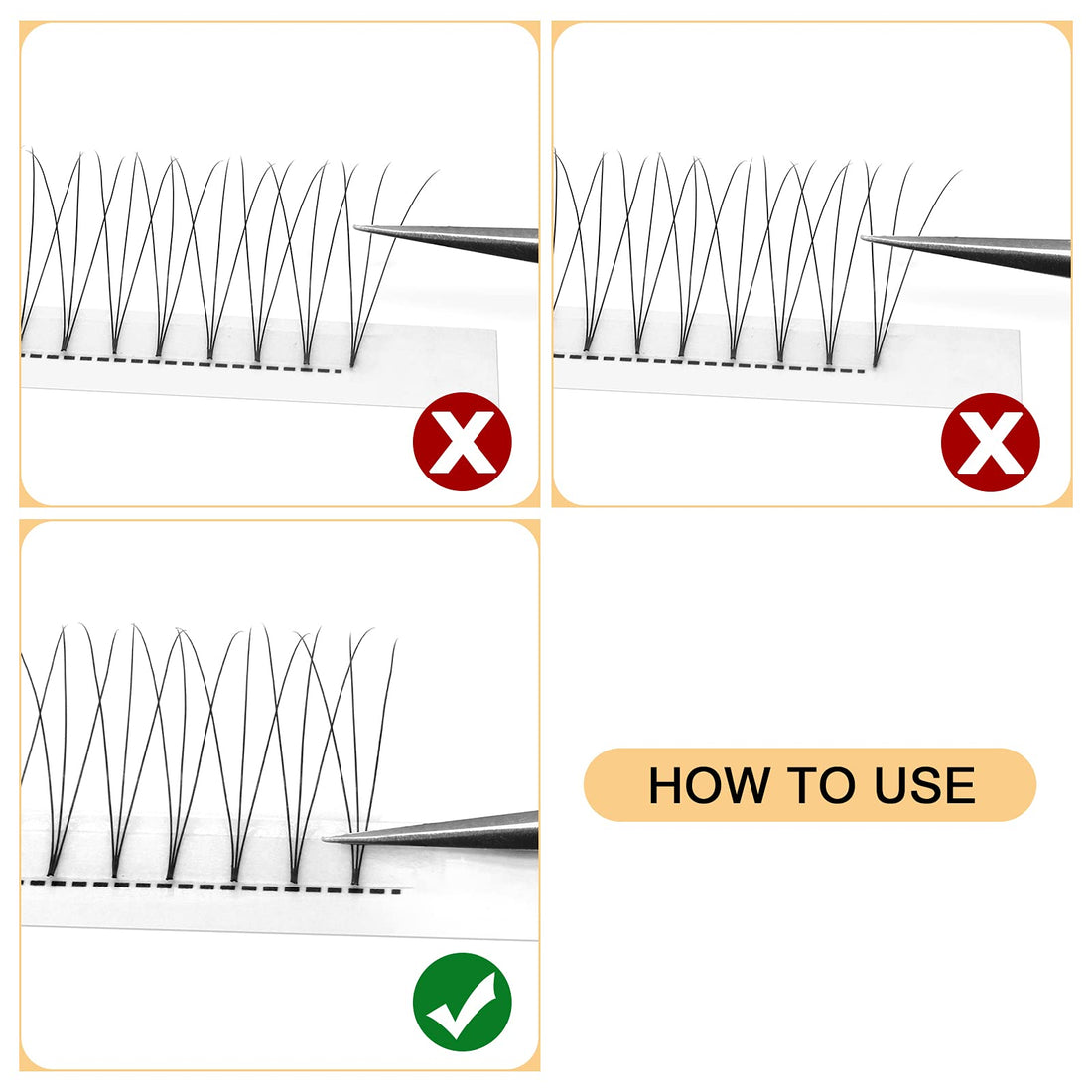 HOW TO USE