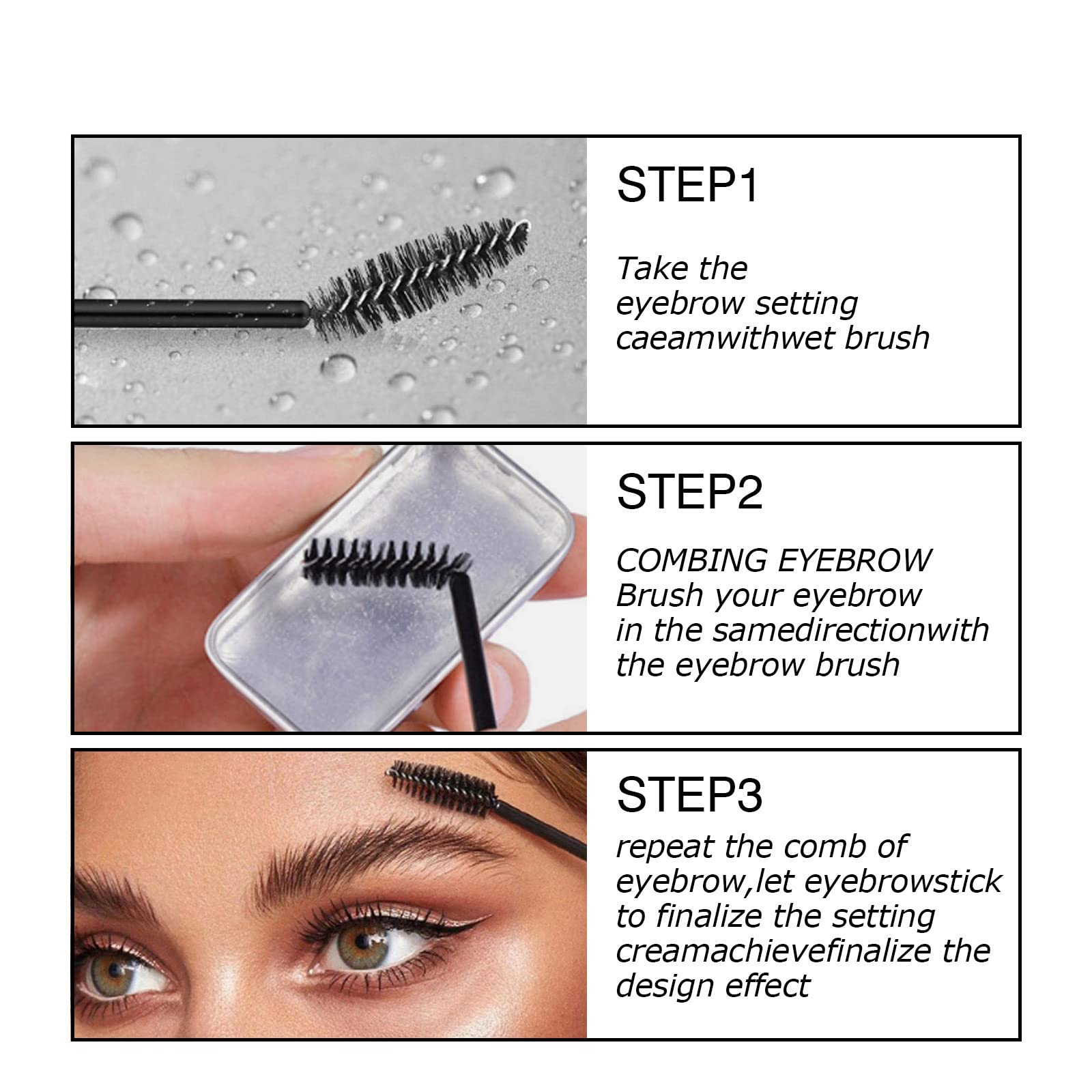 STEP1

Take the eyebrow setting caeamwithwet brush

STEP2

COMBING EYEBROW
Brush your eyebrow in the samedirectionwith the eyebrow brush

STEP3

repeat the comb of eyebrow,let eyebrowstick to finalize the setting creamachievefinalize the design effect