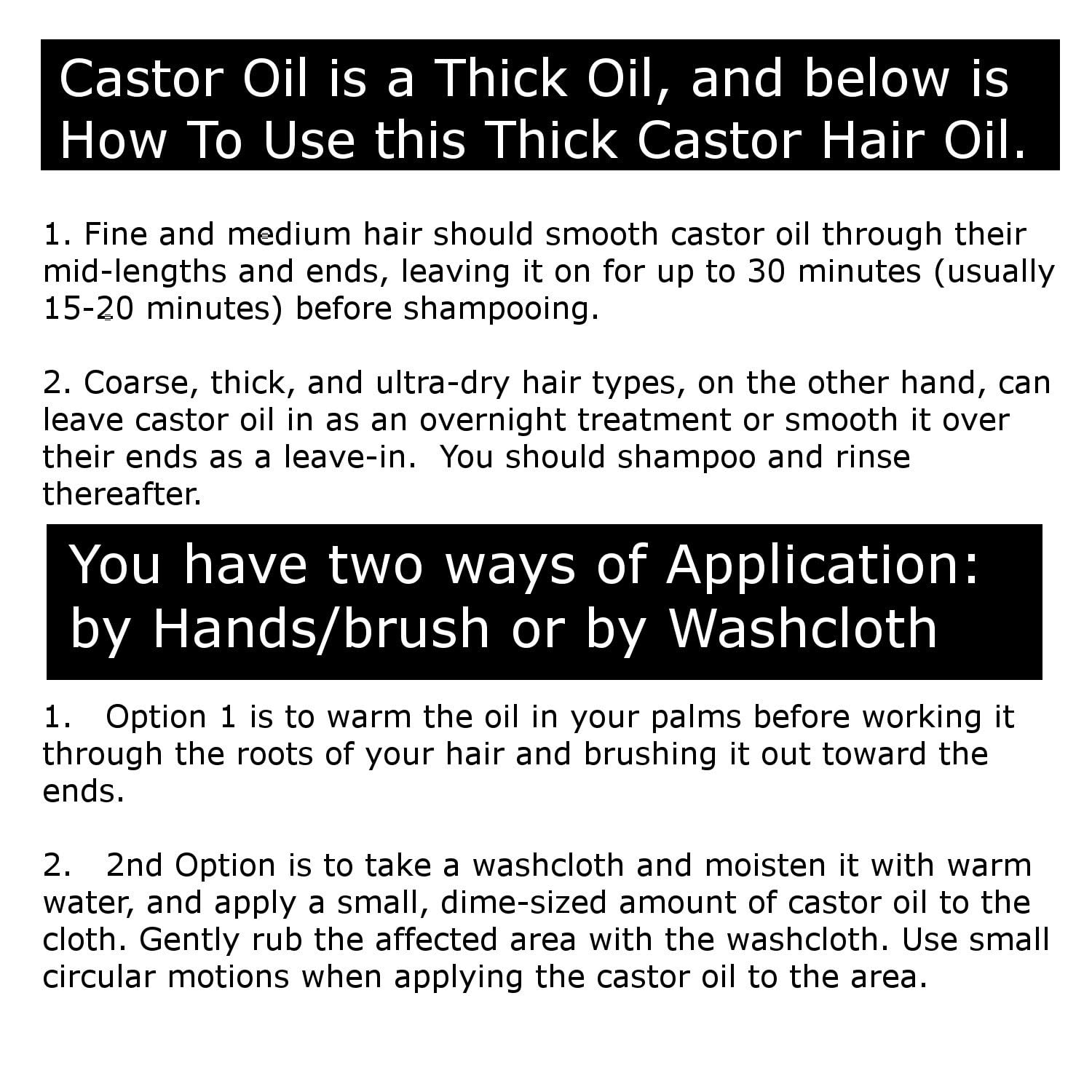 Castor Oil is a Thick Oil, and below is How To Use this Thick Castor Hair Oil.

1. Fine and medium hair should smooth castor oil through their mid-lengths and ends, leaving it on for up to 30 minutes (usually 15-20 minutes) before shampooing.

2. Coarse, thick, and ultra-dry hair types, on the other hand, can leave castor oil in as an overnight treatment or smooth it over their ends as a leave-in.  You should shampoo and rinse thereafter.

You have two ways of Application: by Hands/brush or by Washcloth

1. Option 1 is to warm the oil in your palms before working it through the roots of your hair and brushing it out toward the ends.

2. 2nd Option is to take a washcloth and moisten it with warm water, and apply a small, dime-sized amount of castor oil to the cloth. Gently rub the affected area with the washcloth. Use small circular motions when applying the castor oil to the area.