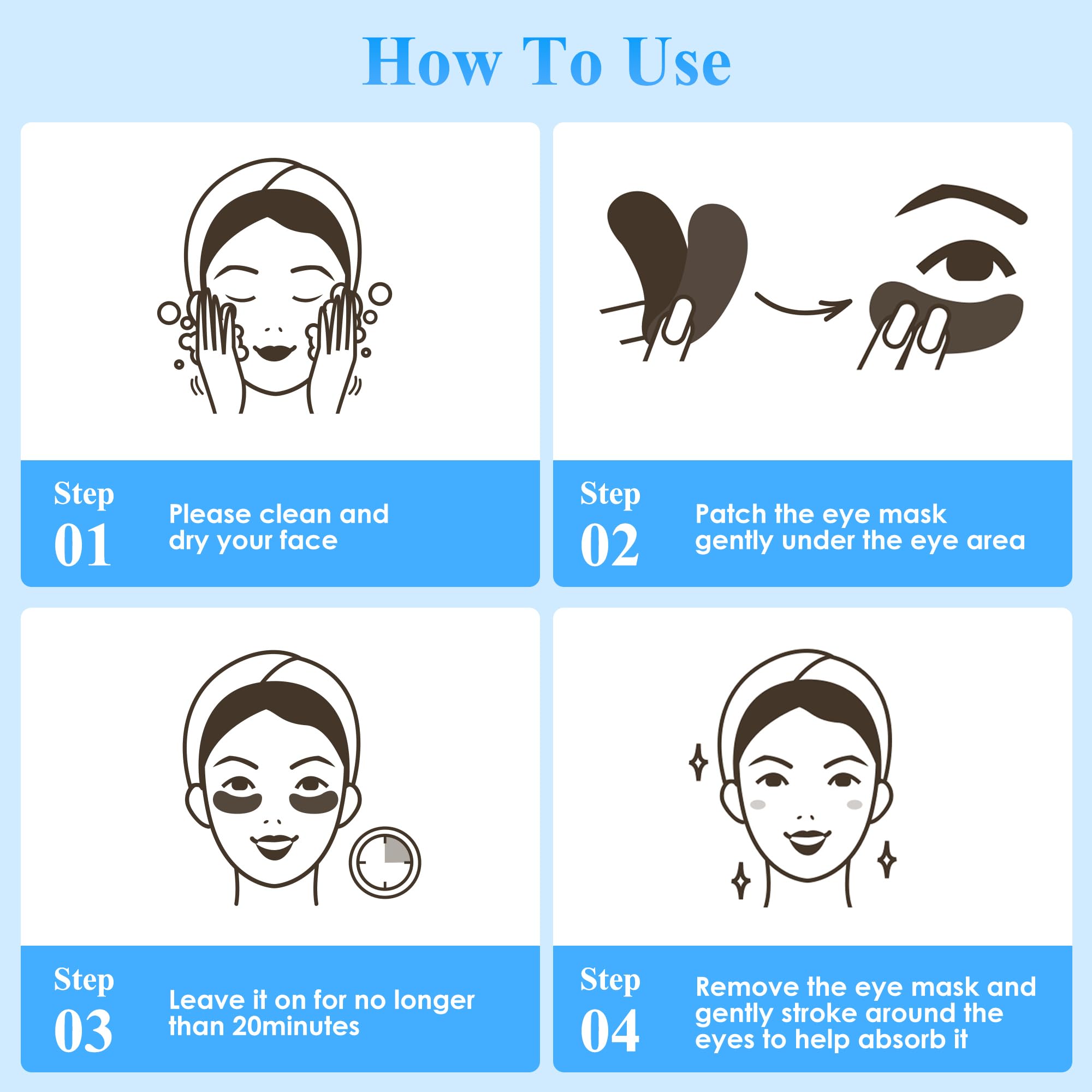 How To Use

Step 01

Please clean and dry your face

Step 02

Patch the eye mask gently under the eye area

Step 03

Leave it on for no longer than 20minutes

Step 04

Remove the eye mask and gently stroke around the eyes to help absorb it