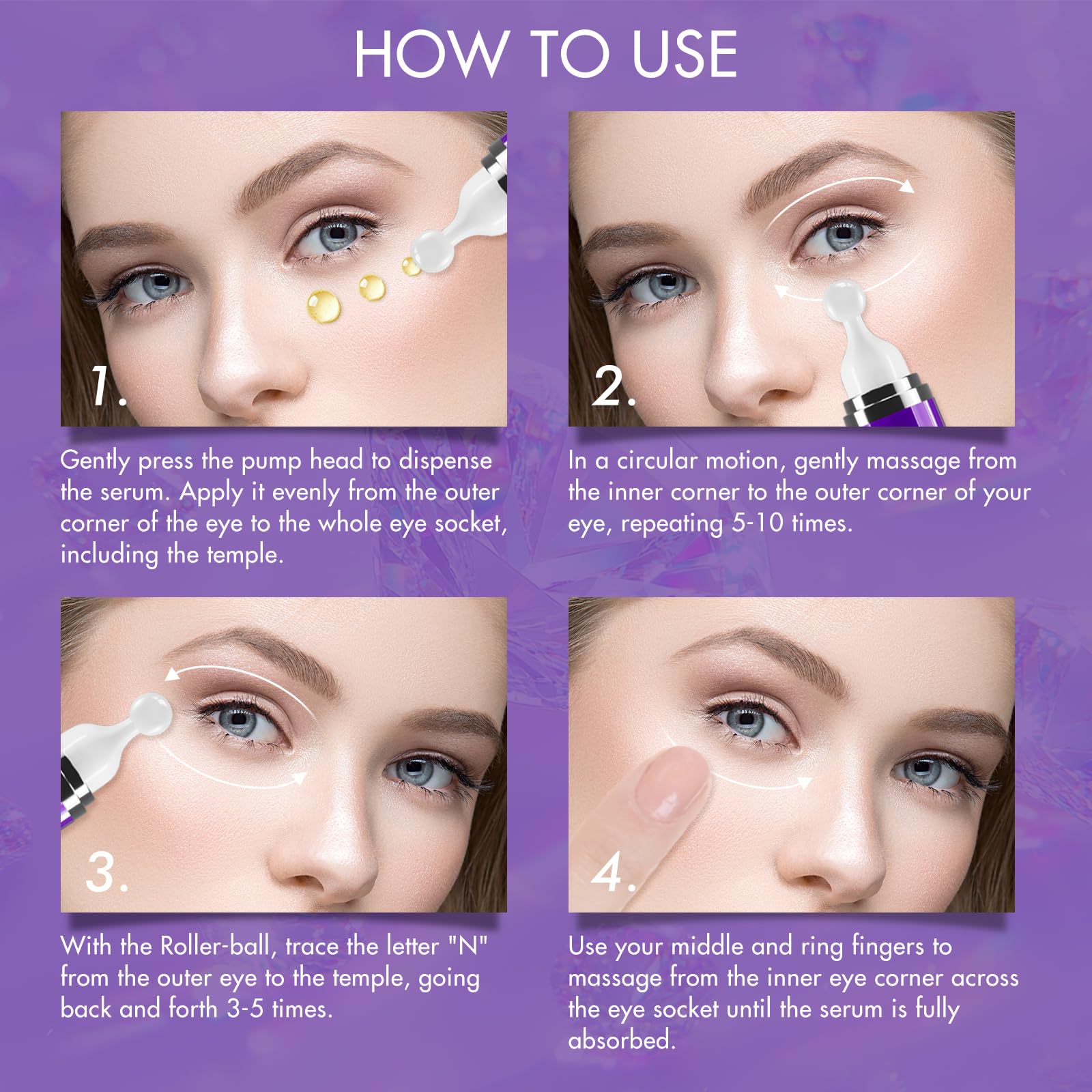 HOW TO USE

1.

Gently press the pump head to dispense the serum. Apply it evenly from the outer corner of the eye to the whole eye socket, including the temple.

2.

In a circular motion, gently massage from the inner corner to the outer corner of your eye, repeating 5-10 times.

3.

With the Roller-ball, trace the letter "N" from the outer eye to the temple, going back and forth 3-5 times.

4.

Use your middle and ring fingers to massage from the inner eye corner across the eye socket until the serum is fully absorbed.