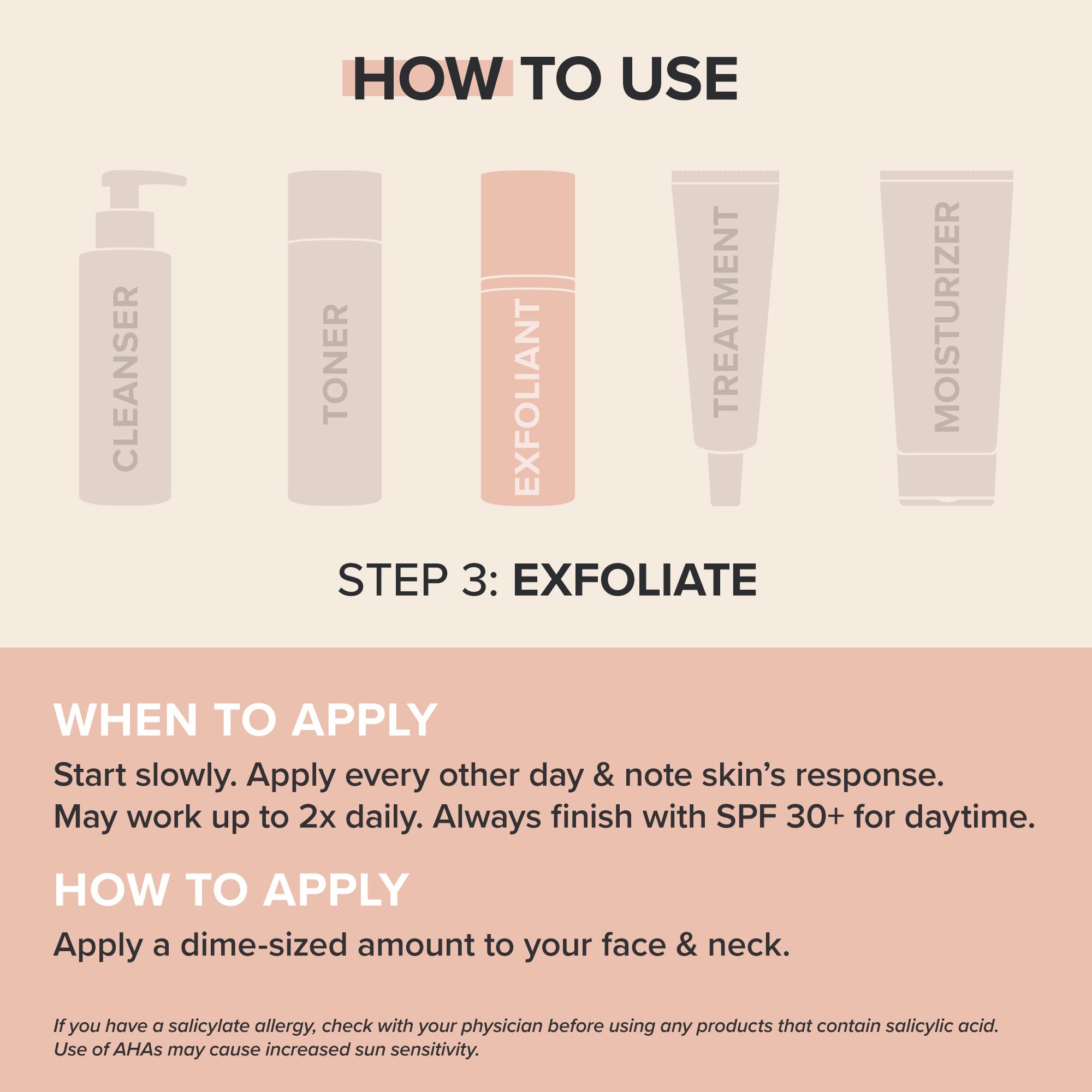 HOW TO USE

CLEANSER

TONER

EXFOLIANT

TREATMENT

MOISTURIZER

STEP 3: EXFOLIATE

WHEN TO APPLY

Start slowly. Apply every other day & note skin's response. May work up to 2x daily. Always finish with SPF 30+ for daytime.

HOW TO APPLY

Apply a dime-sized amount to your face & neck.

If you have a salicylate allergy, check with your physician before using any products that contain salicylic acid. Use of AHAs may cause increased sun sensitivity.