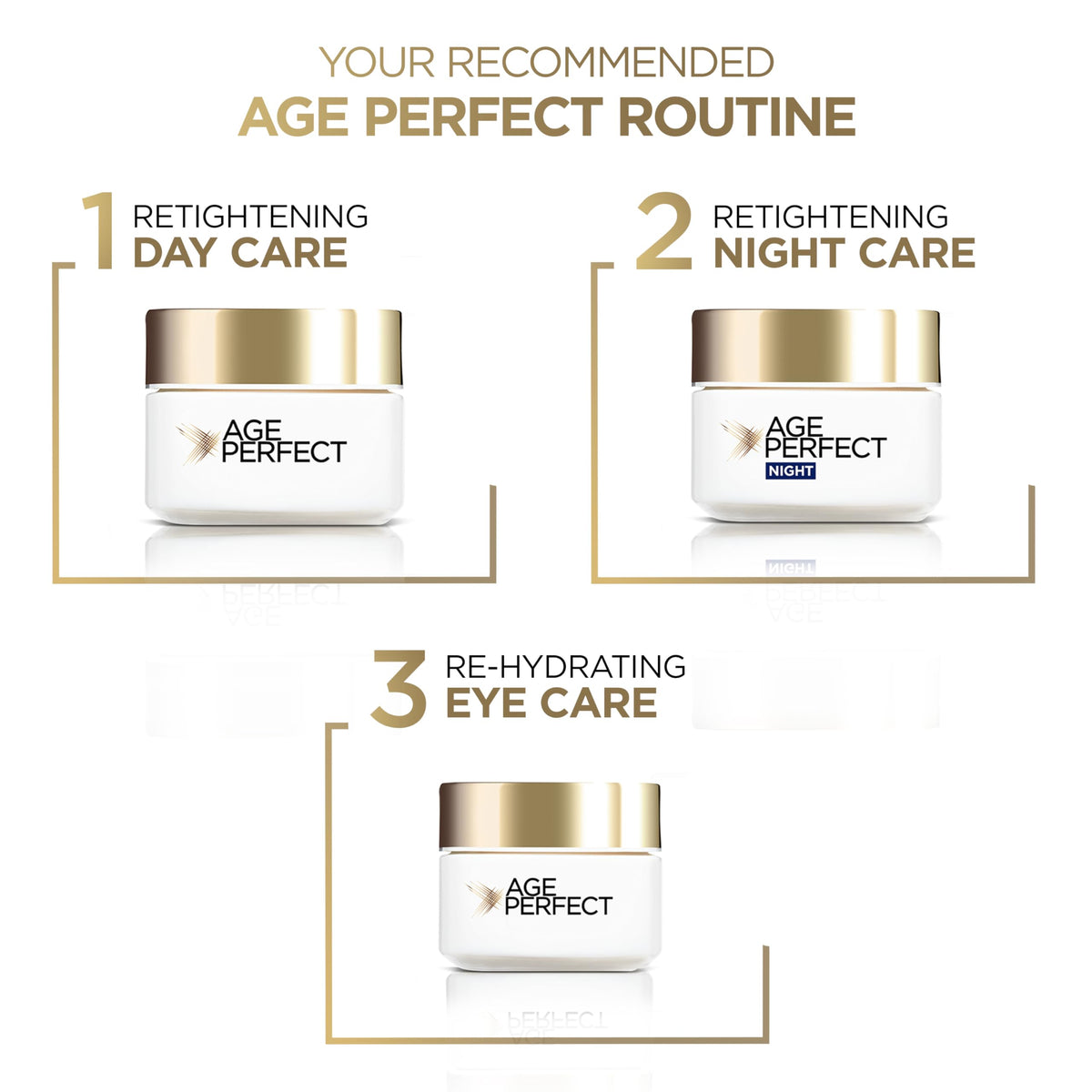 YOUR RECOMMENDED
AGE PERFECT ROUTINE

1 RETIGHTENING
DAY CARE

AGE PERFECT

2 RETIGHTENING
NIGHT CARE

AGE PERFECT
NIGHT

3 RE-HYDRATING
EYE CARE

AGE PERFECT