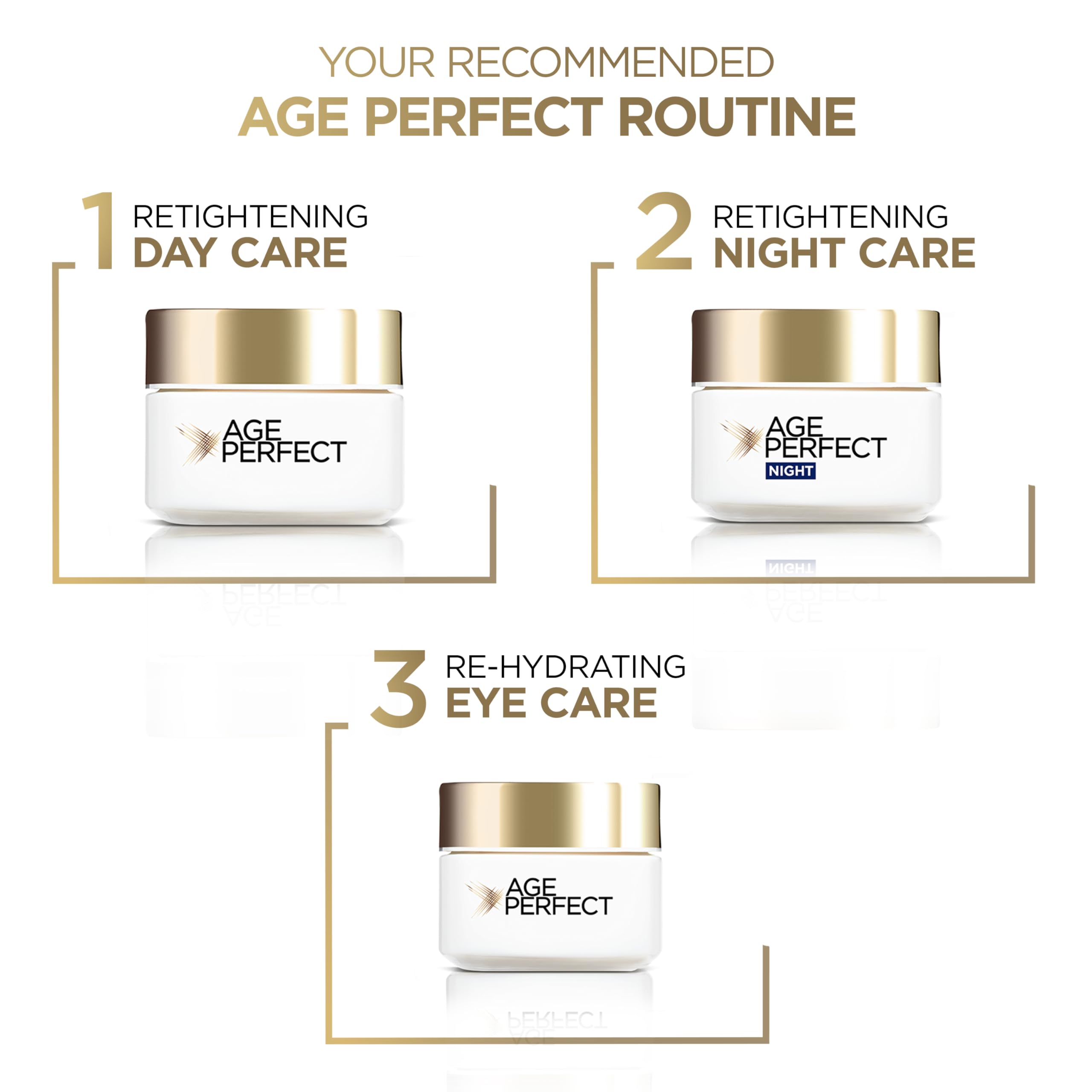 YOUR RECOMMENDED
AGE PERFECT ROUTINE

1 RETIGHTENING
DAY CARE

AGE PERFECT

2 RETIGHTENING
NIGHT CARE

AGE PERFECT
NIGHT

3 RE-HYDRATING
EYE CARE

AGE PERFECT