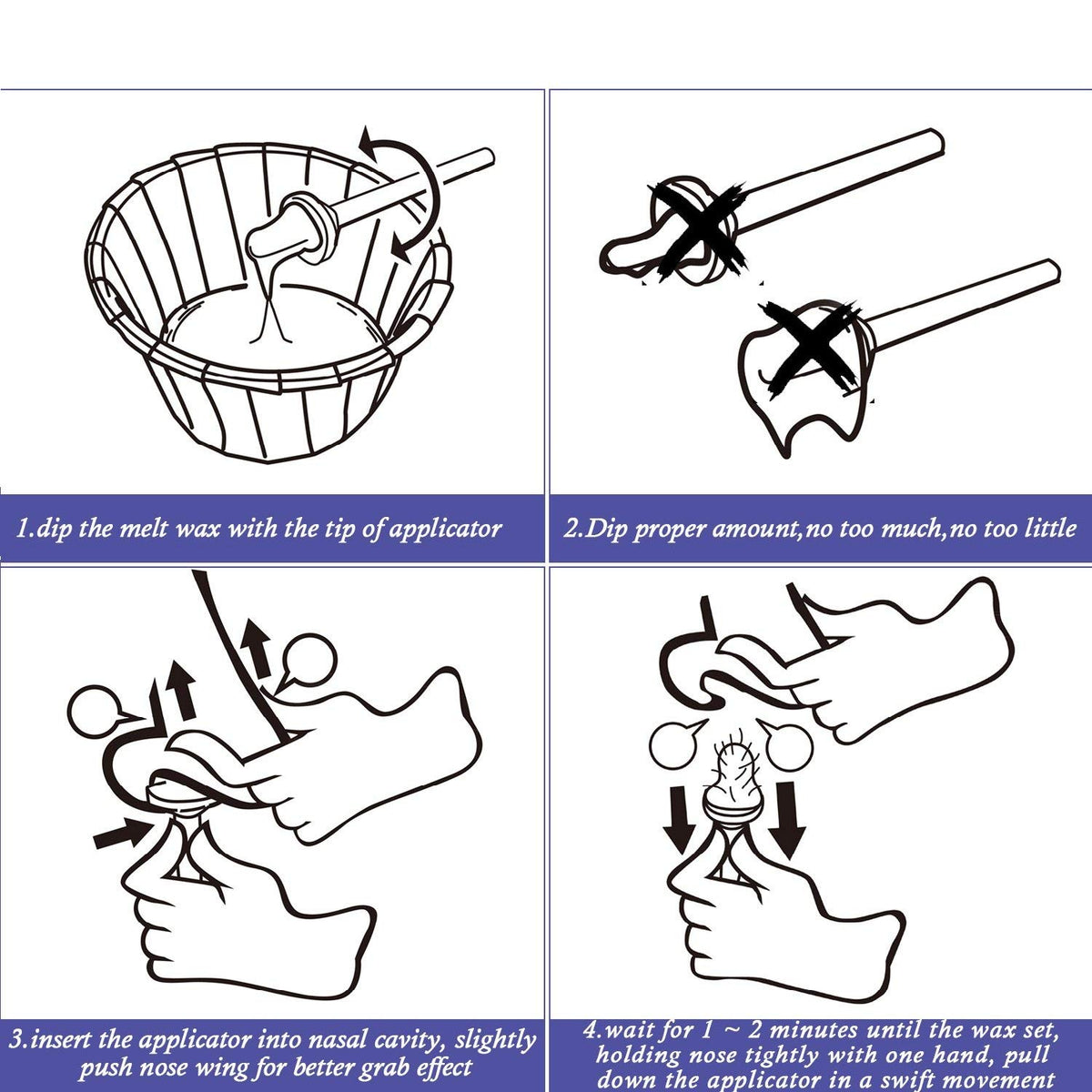 1.dip the melt wax with the tip of applicator

2.Dip proper amount,no too much,no too little

3.insert the applicator into nasal cavity, slightly push nose wing for better grab effect

4.wait for 1 ~ 2 minutes until the wax set, holding nose tightly with one hand, pull down the applicator in a swift movement