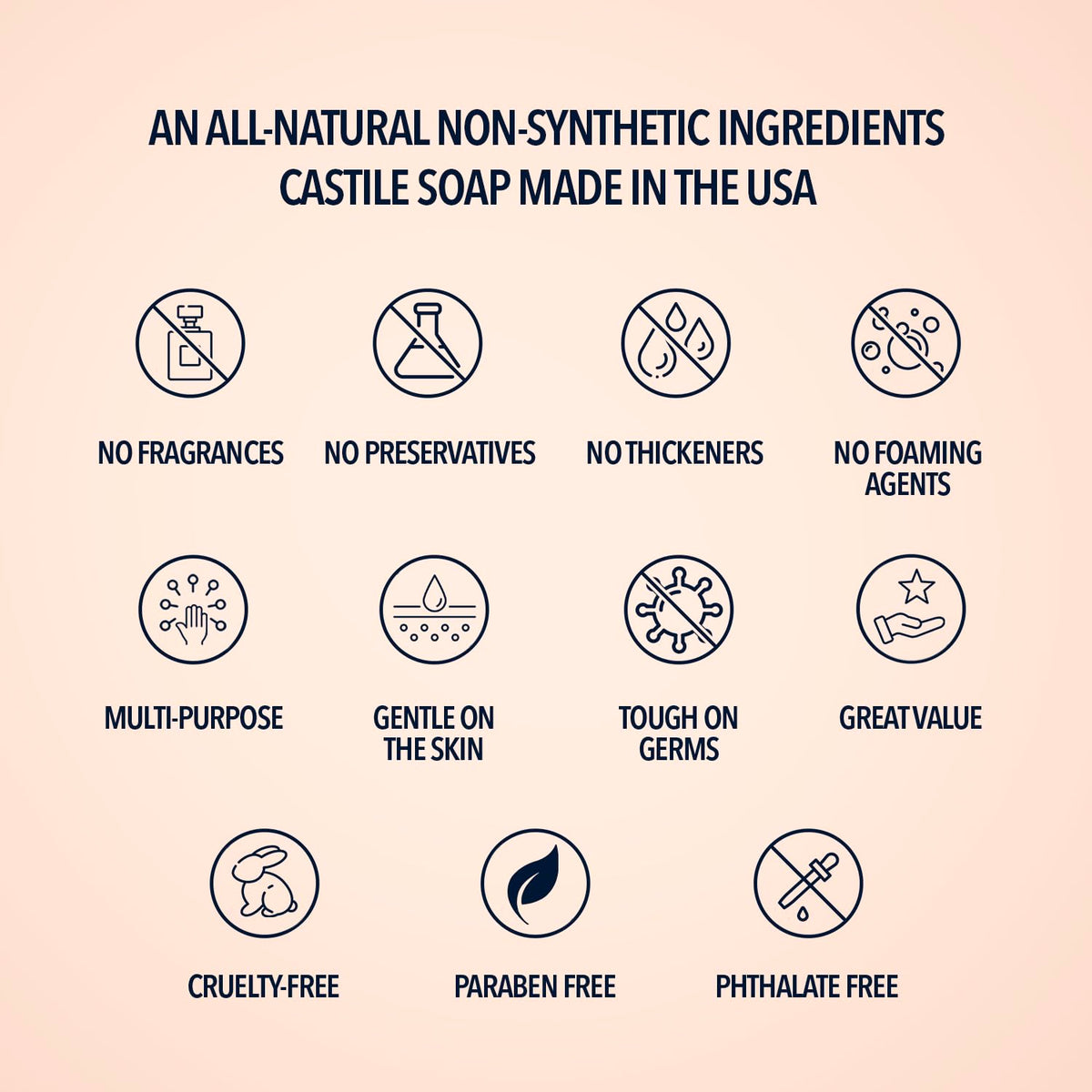 AN ALL-NATURAL NON-SYNTHETIC INGREDIENTS CASTILE SOAP MADE IN THE USA

NO FRAGRANCES

NO PRESERVATIVES

NO THICKENERS

NO FOAMING AGENTS

MULTI-PURPOSE

GENTLE ON THE SKIN

TOUGH ON GERMS

GREAT VALUE

CRUELTY-FREE

PARABEN FREE

PHTHALATE FREE