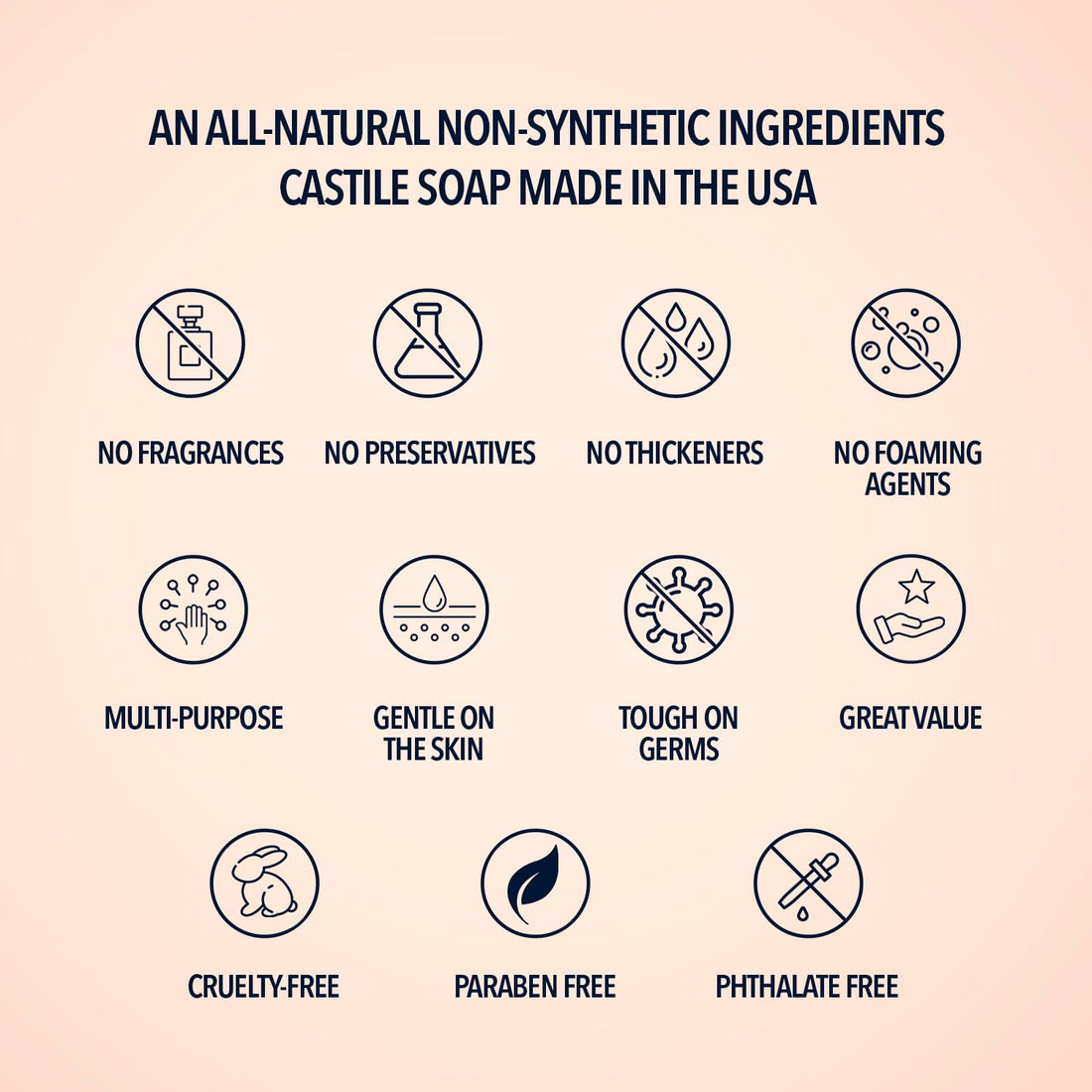 AN ALL-NATURAL NON-SYNTHETIC INGREDIENTS CASTILE SOAP MADE IN THE USA

NO FRAGRANCES

NO PRESERVATIVES

NO THICKENERS

NO FOAMING AGENTS

MULTI-PURPOSE

GENTLE ON THE SKIN

TOUGH ON GERMS

GREAT VALUE

CRUELTY-FREE

PARABEN FREE

PHTHALATE FREE