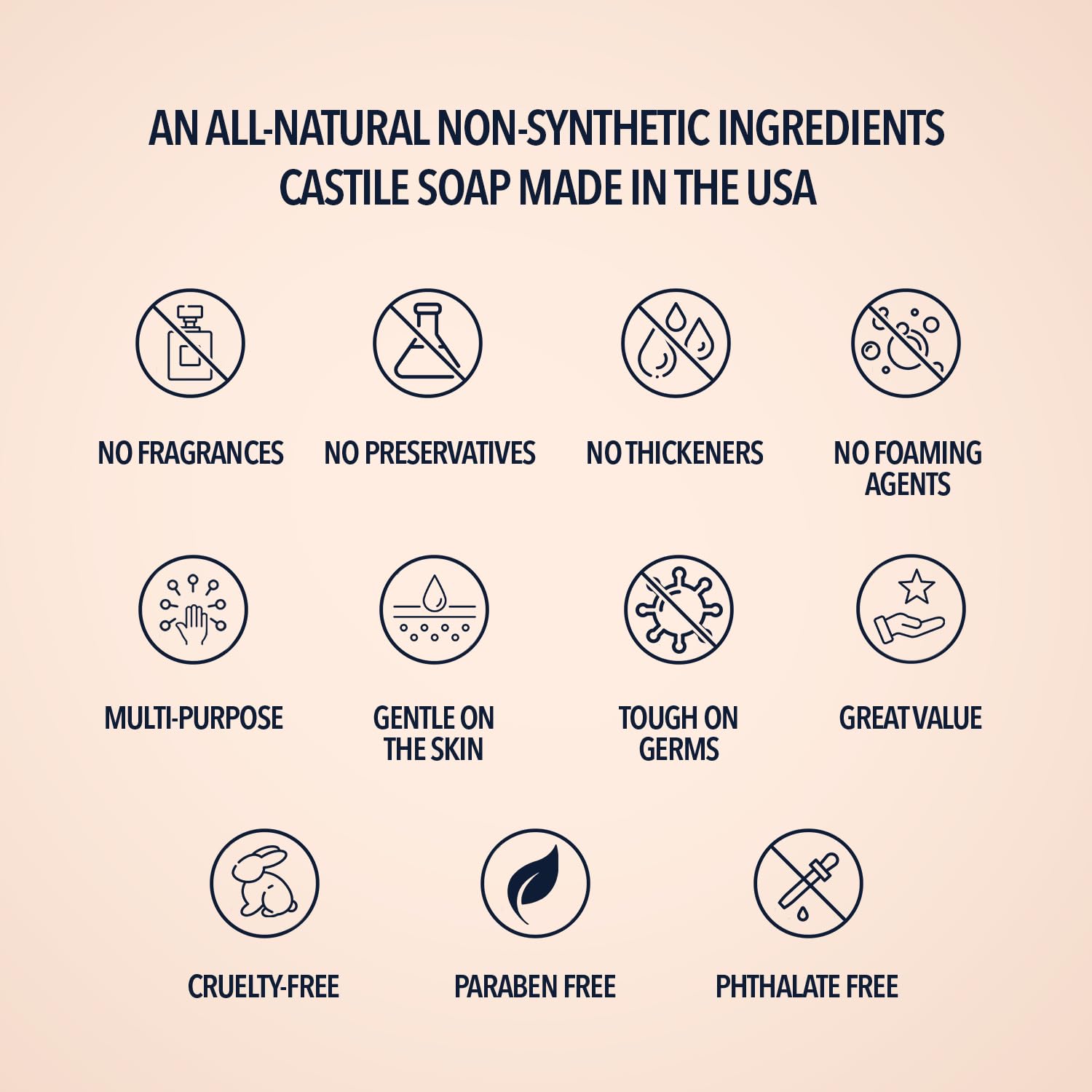 AN ALL-NATURAL NON-SYNTHETIC INGREDIENTS CASTILE SOAP MADE IN THE USA

NO FRAGRANCES

NO PRESERVATIVES

NO THICKENERS

NO FOAMING AGENTS

MULTI-PURPOSE

GENTLE ON THE SKIN

TOUGH ON GERMS

GREAT VALUE

CRUELTY-FREE

PARABEN FREE

PHTHALATE FREE