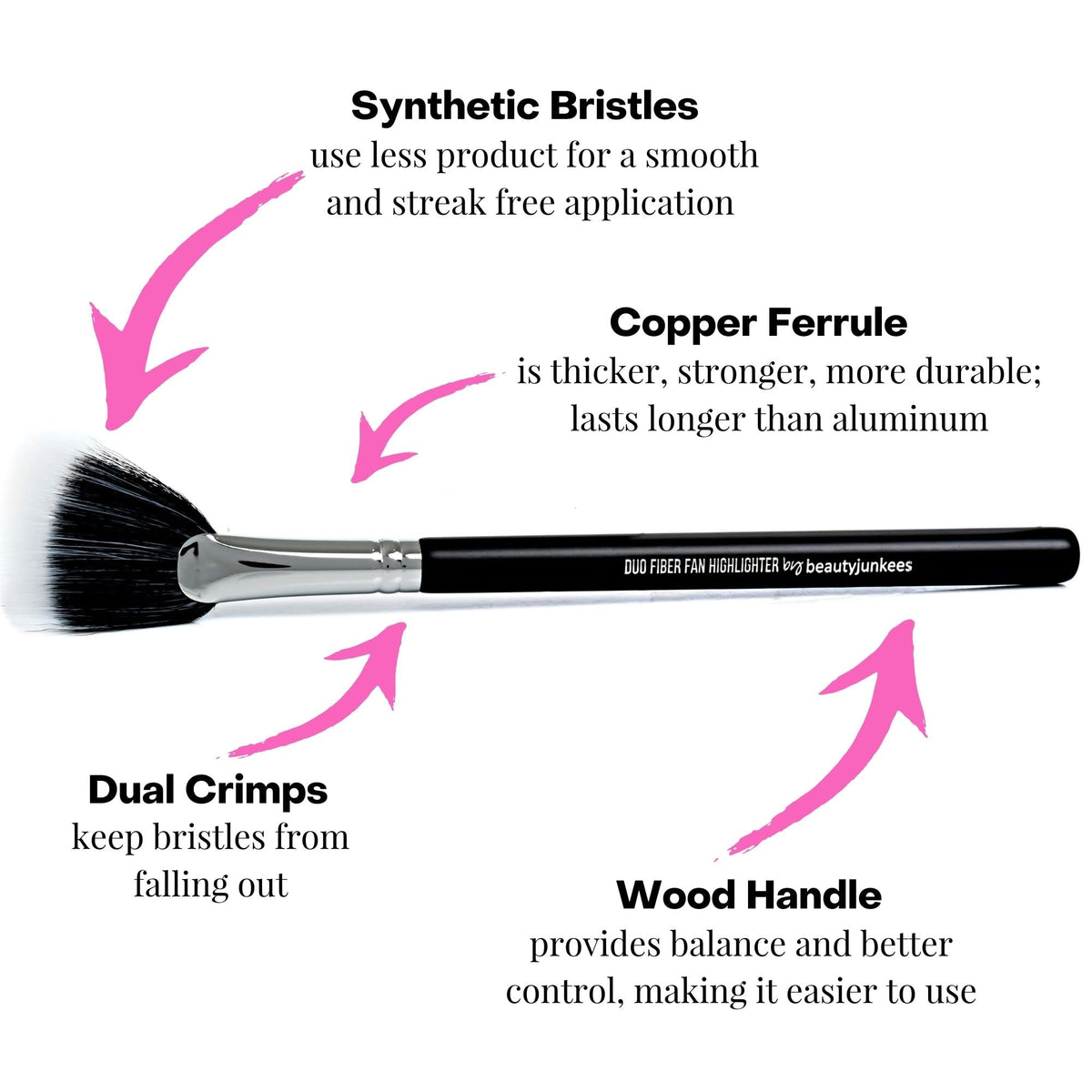 Synthetic Bristles
use less product for a smooth and streak free application

Copper Ferrule
is thicker, stronger, more durable; lasts longer than aluminum

DUO FIBER FAN HIGHLIGHTER by beautyjunkees

Dual Crimps
keep bristles from falling out

Wood Handle
provides balance and better control, making it easier to use