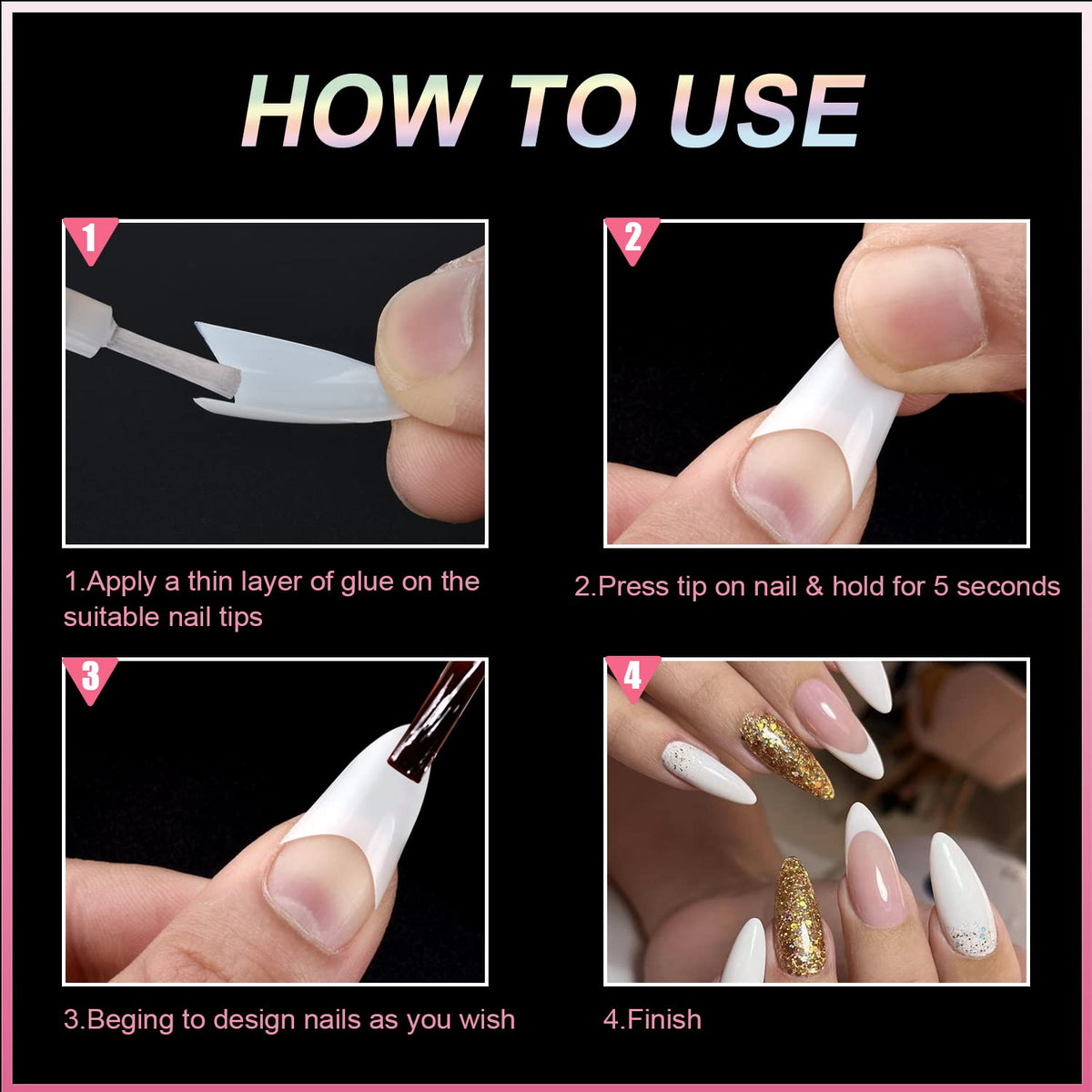 HOW TO USE

1

1.Apply a thin layer of glue on the suitable nail tips

2

2.Press tip on nail & hold for 5 seconds

3

3.Beging to design nails as you wish

4

4.Finish