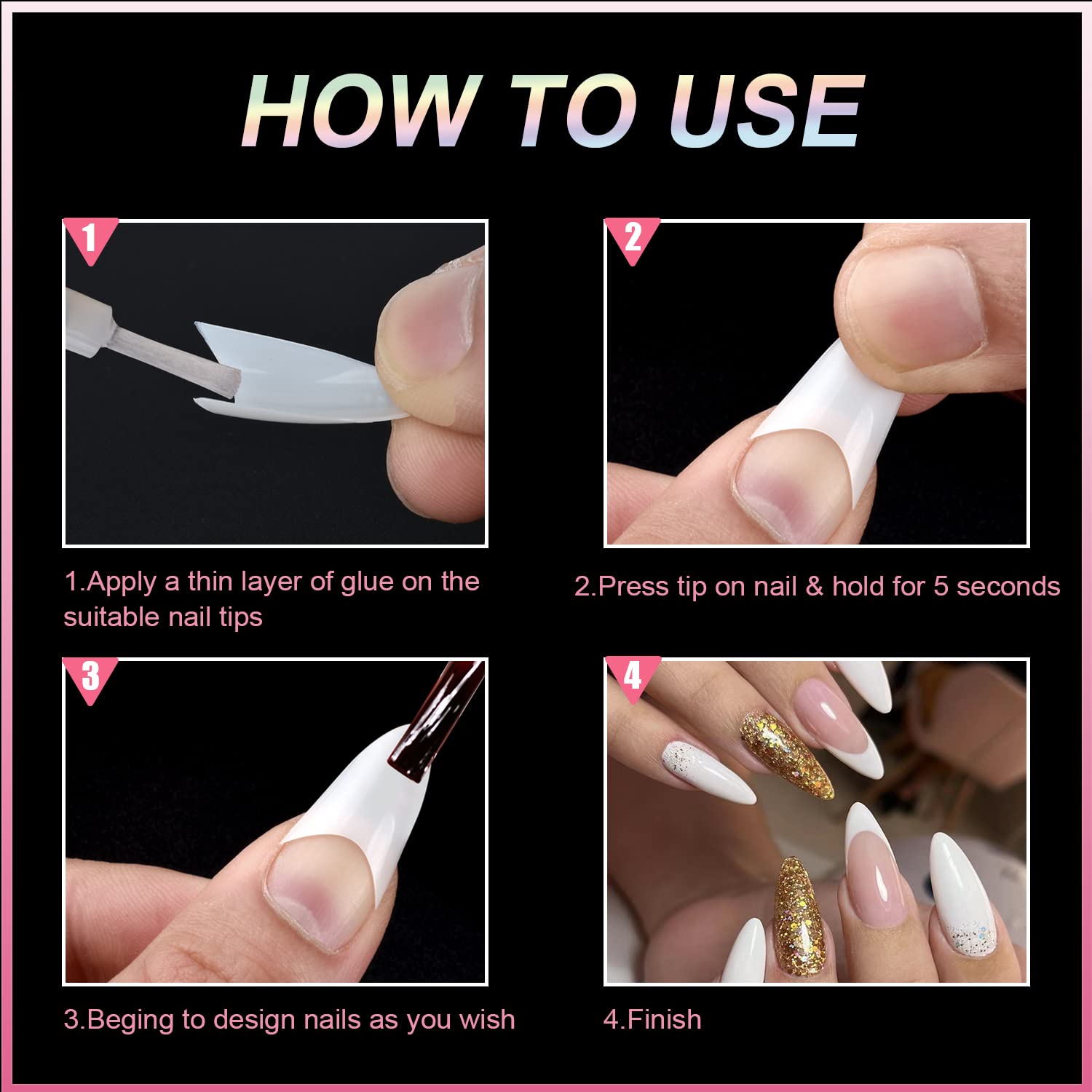 HOW TO USE

1

1.Apply a thin layer of glue on the suitable nail tips

2

2.Press tip on nail & hold for 5 seconds

3

3.Beging to design nails as you wish

4

4.Finish