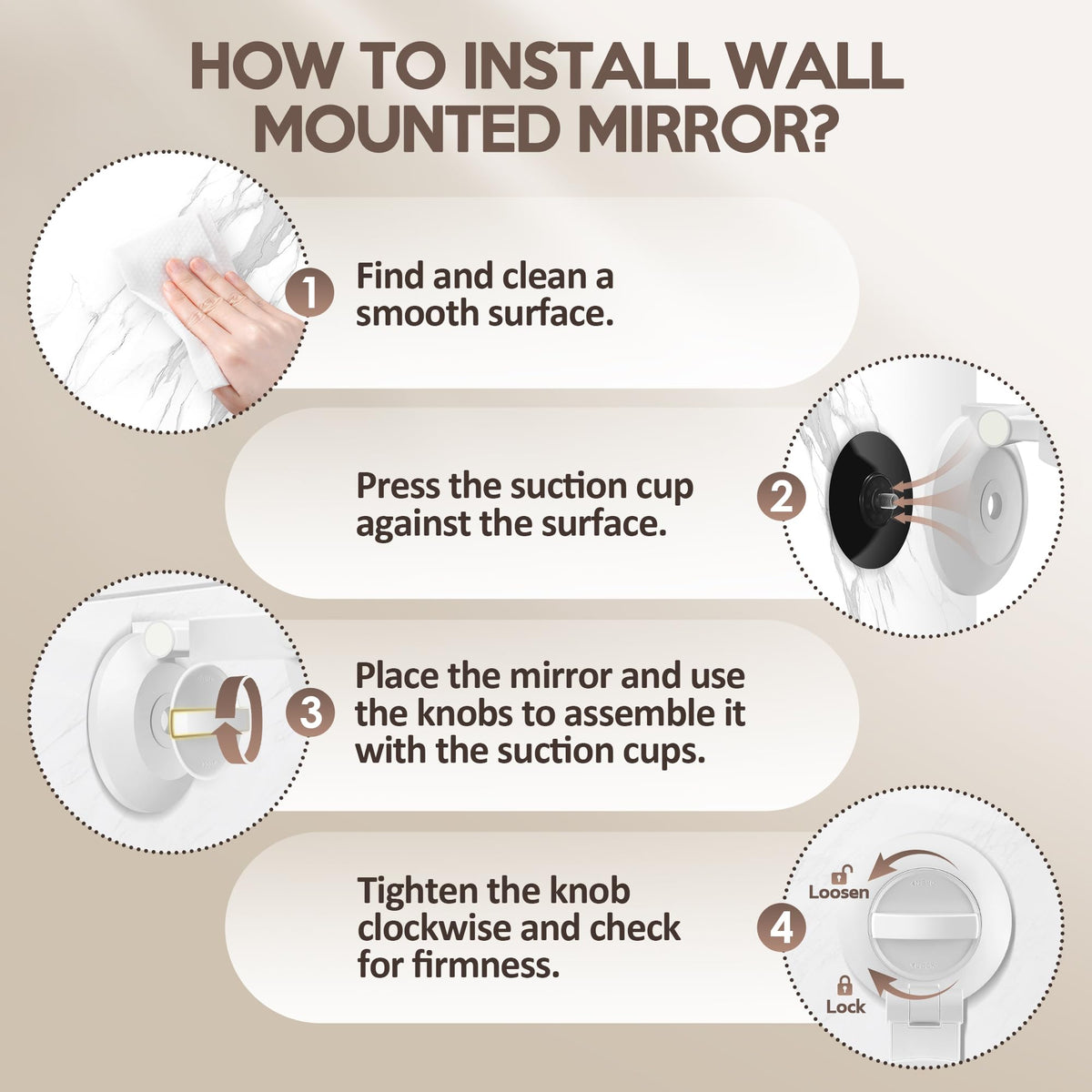 HOW TO INSTALL WALL MOUNTED MIRROR?

1 Find and clean a smooth surface.

Press the suction cup against the surface. 2

3 Place the mirror and use the knobs to assemble it with the suction cups.

Tighten the knob clockwise and check for firmness. 4

Loosen

Lock