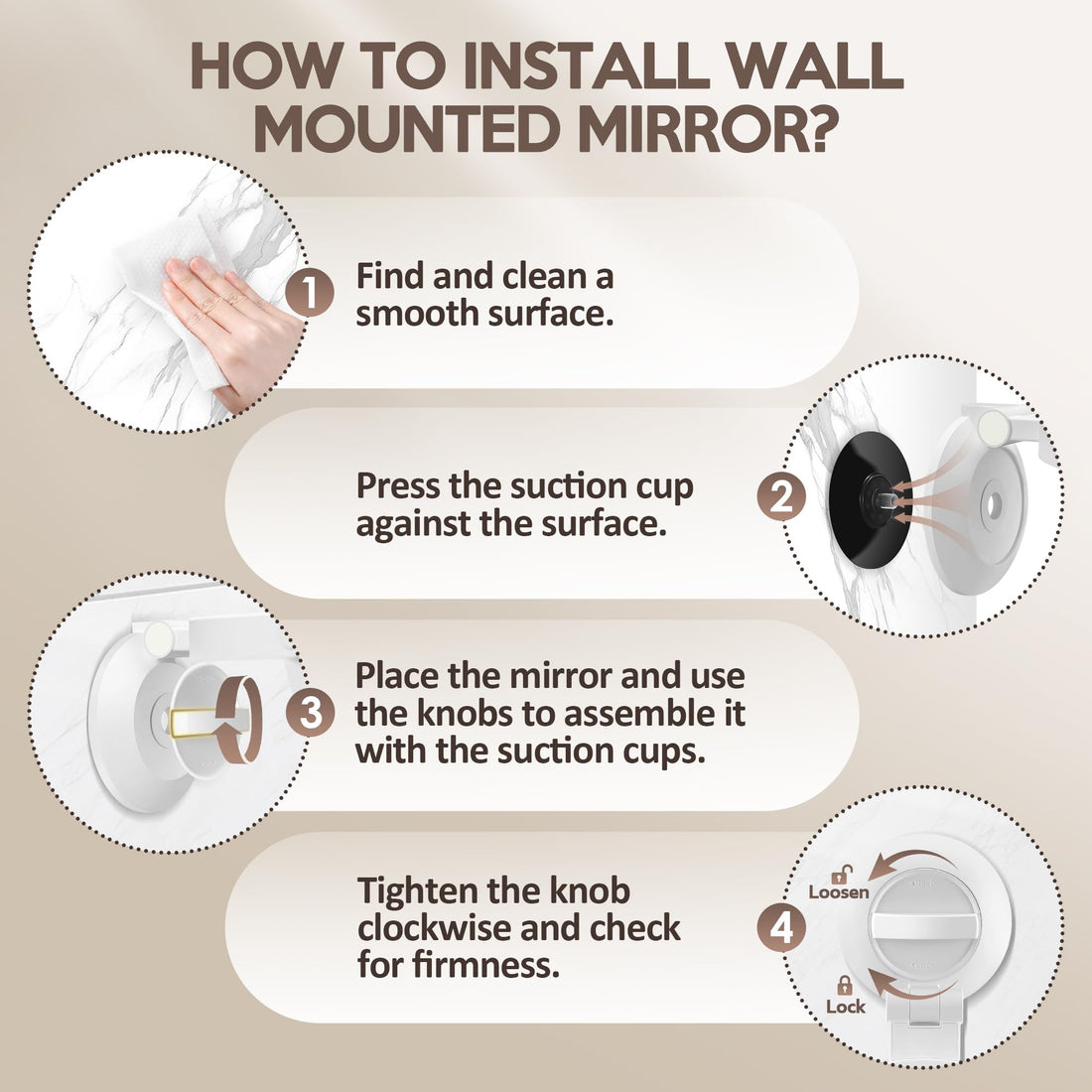 HOW TO INSTALL WALL MOUNTED MIRROR?

1 Find and clean a smooth surface.

Press the suction cup against the surface. 2

3 Place the mirror and use the knobs to assemble it with the suction cups.

Tighten the knob clockwise and check for firmness. 4

Loosen

Lock