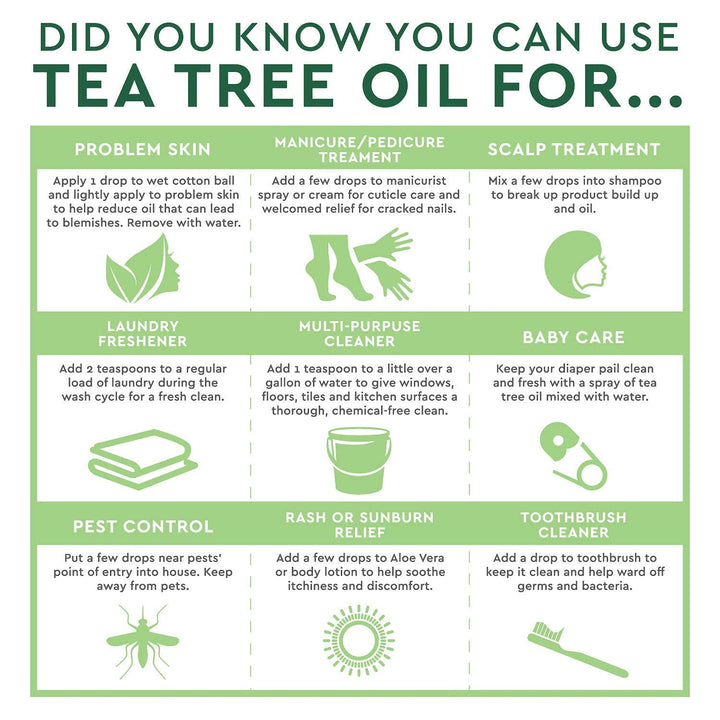 DID YOU KNOW YOU CAN USE
TEA TREE OIL FOR...

PROBLEM SKIN

Apply 1 drop to wet cotton ball and lightly apply to problem skin to help reduce oil that can lead to blemishes. Remove with water.

MANICURE/PEDICURE TREAMENT

Add a few drops to manicurist spray or cream for cuticle care and welcomed relief for cracked nails.

SCALP TREATMENT

Mix a few drops into shampoo to break up product build up and oil.

LAUNDRY FRESHENER

Add 2 teaspoons to a regular load of laundry during the wash cycle for a fresh clean.

MULTI-PURPUSE CLEANER

Add 1 teaspoon to a little over a gallon of water to give windows, floors, tiles and kitchen surfaces a thorough, chemical-free clean.

BABY CARE

Keep your diaper pail clean and fresh with a spray of tea tree oil mixed with water.

PEST CONTROL

Put a few drops near pests' point of entry into house. Keep away from pets.

RASH OR SUNBURN RELIEF

Add a few drops to Aloe Vera or body lotion to help soothe itchiness and discomfort.

TOOTHBRUSH CLEANER

Add a drop to toothbrush to keep it clean and help ward off germs and bacteria.