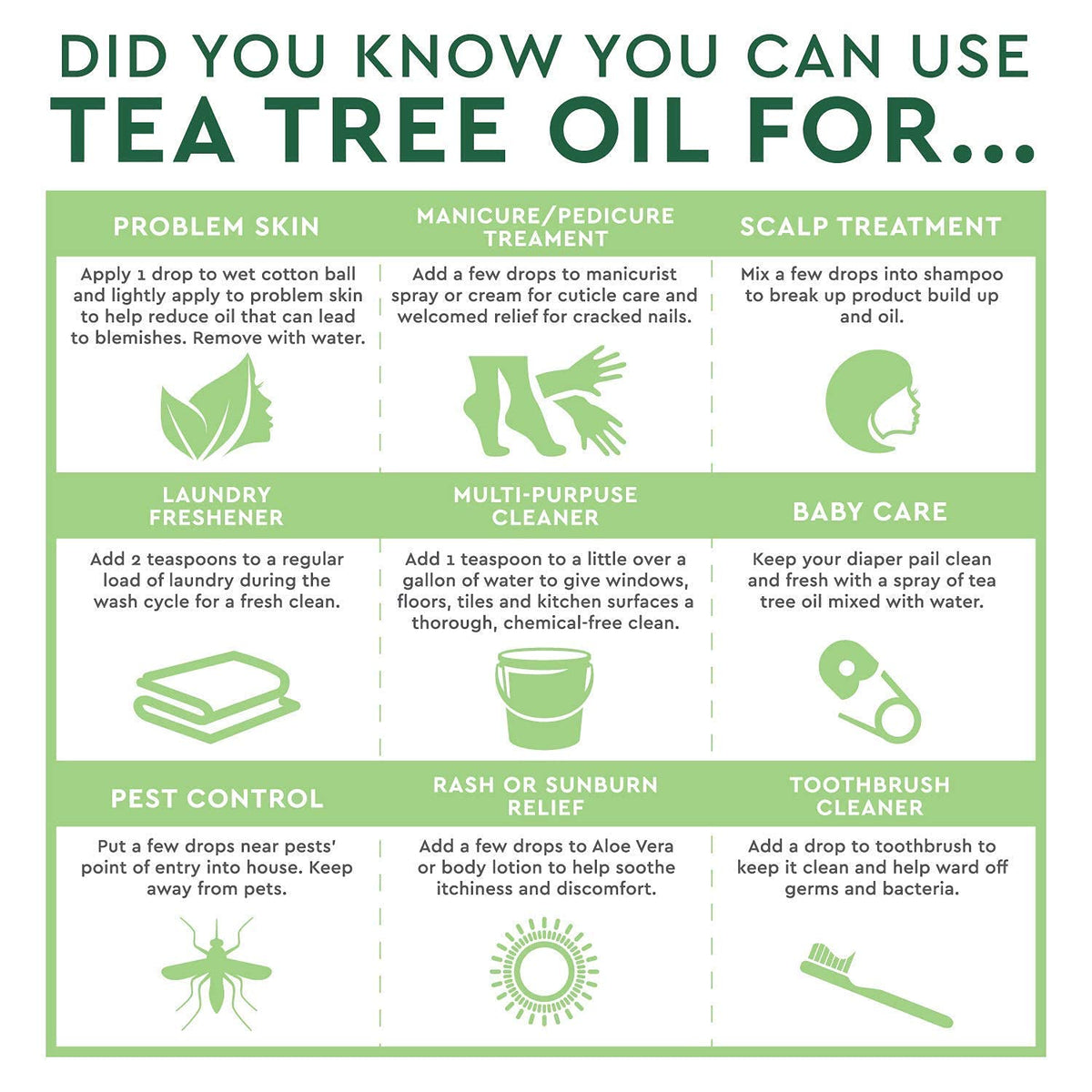 DID YOU KNOW YOU CAN USE
TEA TREE OIL FOR...

PROBLEM SKIN

Apply 1 drop to wet cotton ball and lightly apply to problem skin to help reduce oil that can lead to blemishes. Remove with water.

MANICURE/PEDICURE TREAMENT

Add a few drops to manicurist spray or cream for cuticle care and welcomed relief for cracked nails.

SCALP TREATMENT

Mix a few drops into shampoo to break up product build up and oil.

LAUNDRY FRESHENER

Add 2 teaspoons to a regular load of laundry during the wash cycle for a fresh clean.

MULTI-PURPUSE CLEANER

Add 1 teaspoon to a little over a gallon of water to give windows, floors, tiles and kitchen surfaces a thorough, chemical-free clean.

BABY CARE

Keep your diaper pail clean and fresh with a spray of tea tree oil mixed with water.

PEST CONTROL

Put a few drops near pests' point of entry into house. Keep away from pets.

RASH OR SUNBURN RELIEF

Add a few drops to Aloe Vera or body lotion to help soothe itchiness and discomfort.

TOOTHBRUSH CLEANER

Add a drop to toothbrush to keep it clean and help ward off germs and bacteria.