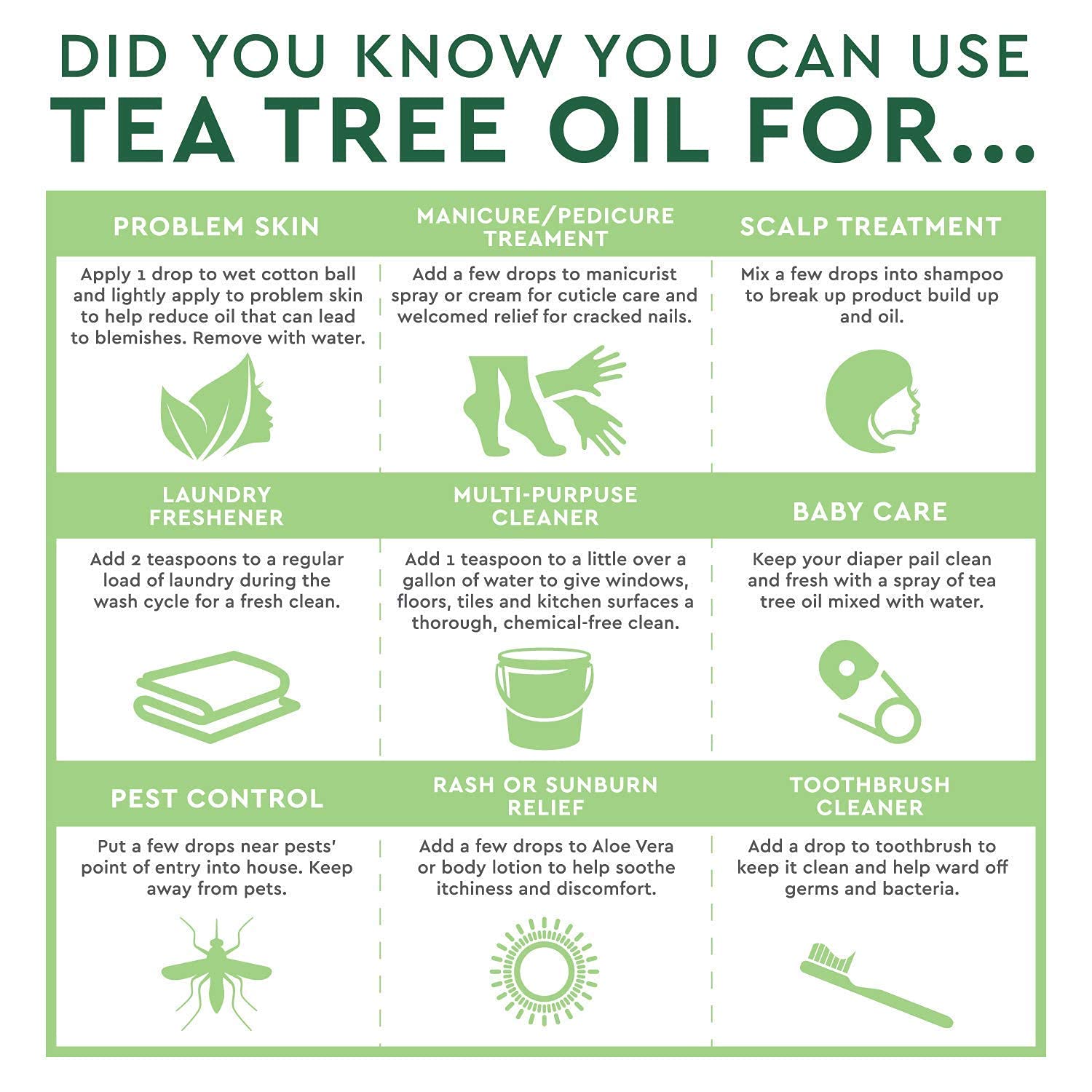 DID YOU KNOW YOU CAN USE
TEA TREE OIL FOR...

PROBLEM SKIN

Apply 1 drop to wet cotton ball and lightly apply to problem skin to help reduce oil that can lead to blemishes. Remove with water.

MANICURE/PEDICURE TREAMENT

Add a few drops to manicurist spray or cream for cuticle care and welcomed relief for cracked nails.

SCALP TREATMENT

Mix a few drops into shampoo to break up product build up and oil.

LAUNDRY FRESHENER

Add 2 teaspoons to a regular load of laundry during the wash cycle for a fresh clean.

MULTI-PURPUSE CLEANER

Add 1 teaspoon to a little over a gallon of water to give windows, floors, tiles and kitchen surfaces a thorough, chemical-free clean.

BABY CARE

Keep your diaper pail clean and fresh with a spray of tea tree oil mixed with water.

PEST CONTROL

Put a few drops near pests' point of entry into house. Keep away from pets.

RASH OR SUNBURN RELIEF

Add a few drops to Aloe Vera or body lotion to help soothe itchiness and discomfort.

TOOTHBRUSH CLEANER

Add a drop to toothbrush to keep it clean and help ward off germs and bacteria.