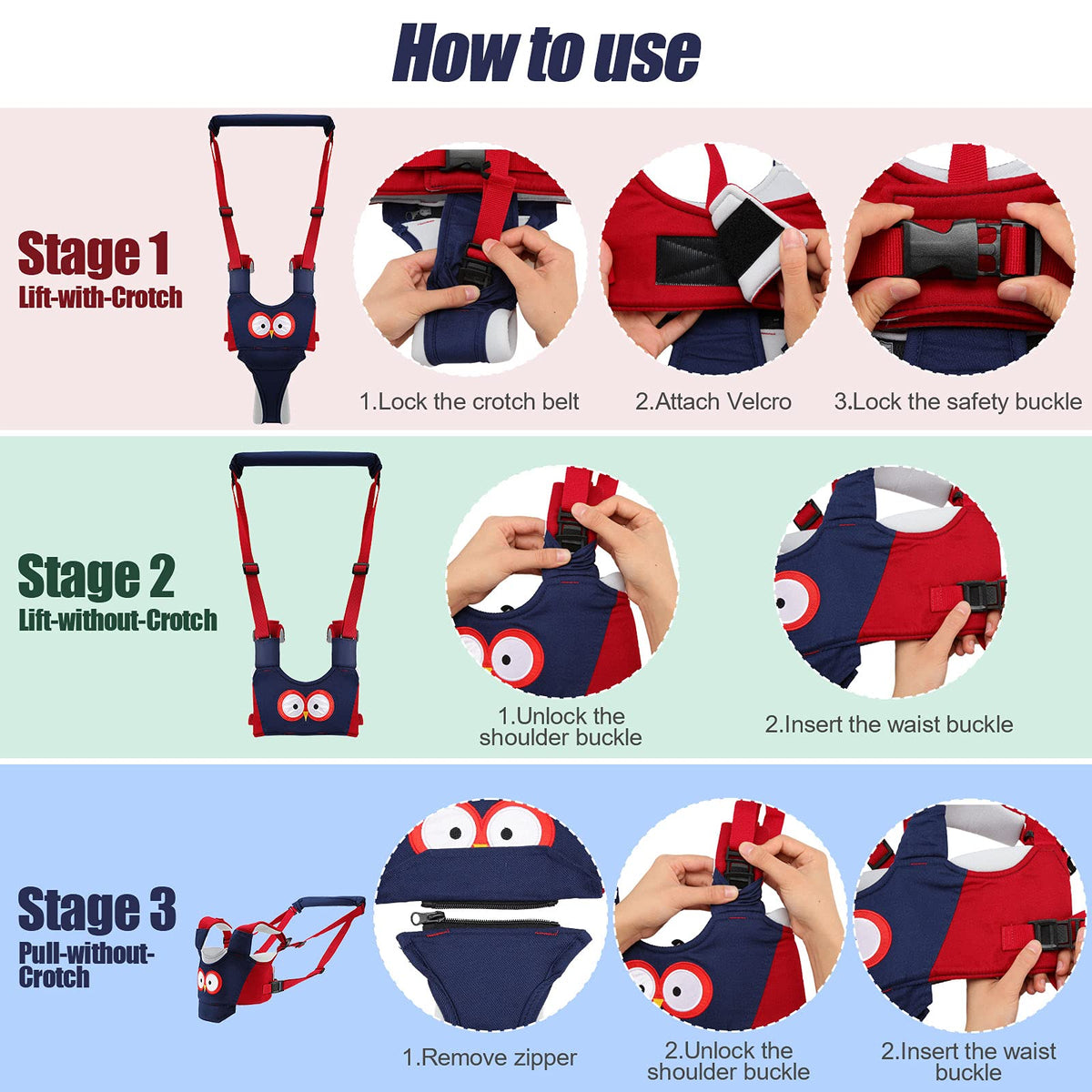 How to use

Stage 1
Lift-with-Crotch

1.Lock the crotch belt

2.Attach Velcro

3.Lock the safety buckle

Stage 2
Lift-without-Crotch

1.Unlock the shoulder buckle

2.Insert the waist buckle

Stage 3
Pull-without-Crotch

1.Remove zipper

2.Unlock the shoulder buckle

2.Insert the waist buckle