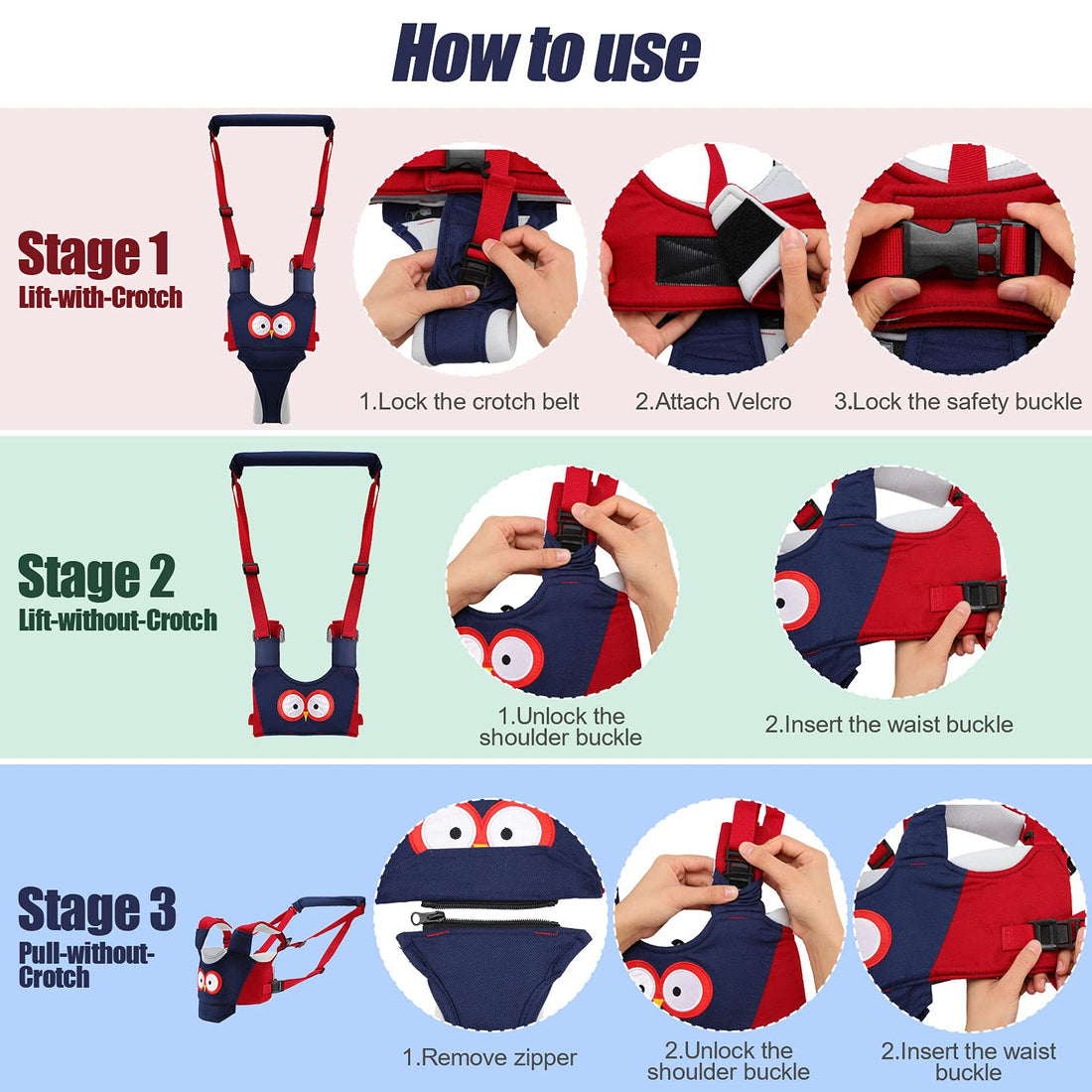 How to use

Stage 1
Lift-with-Crotch

1.Lock the crotch belt

2.Attach Velcro

3.Lock the safety buckle

Stage 2
Lift-without-Crotch

1.Unlock the shoulder buckle

2.Insert the waist buckle

Stage 3
Pull-without-Crotch

1.Remove zipper

2.Unlock the shoulder buckle

2.Insert the waist buckle