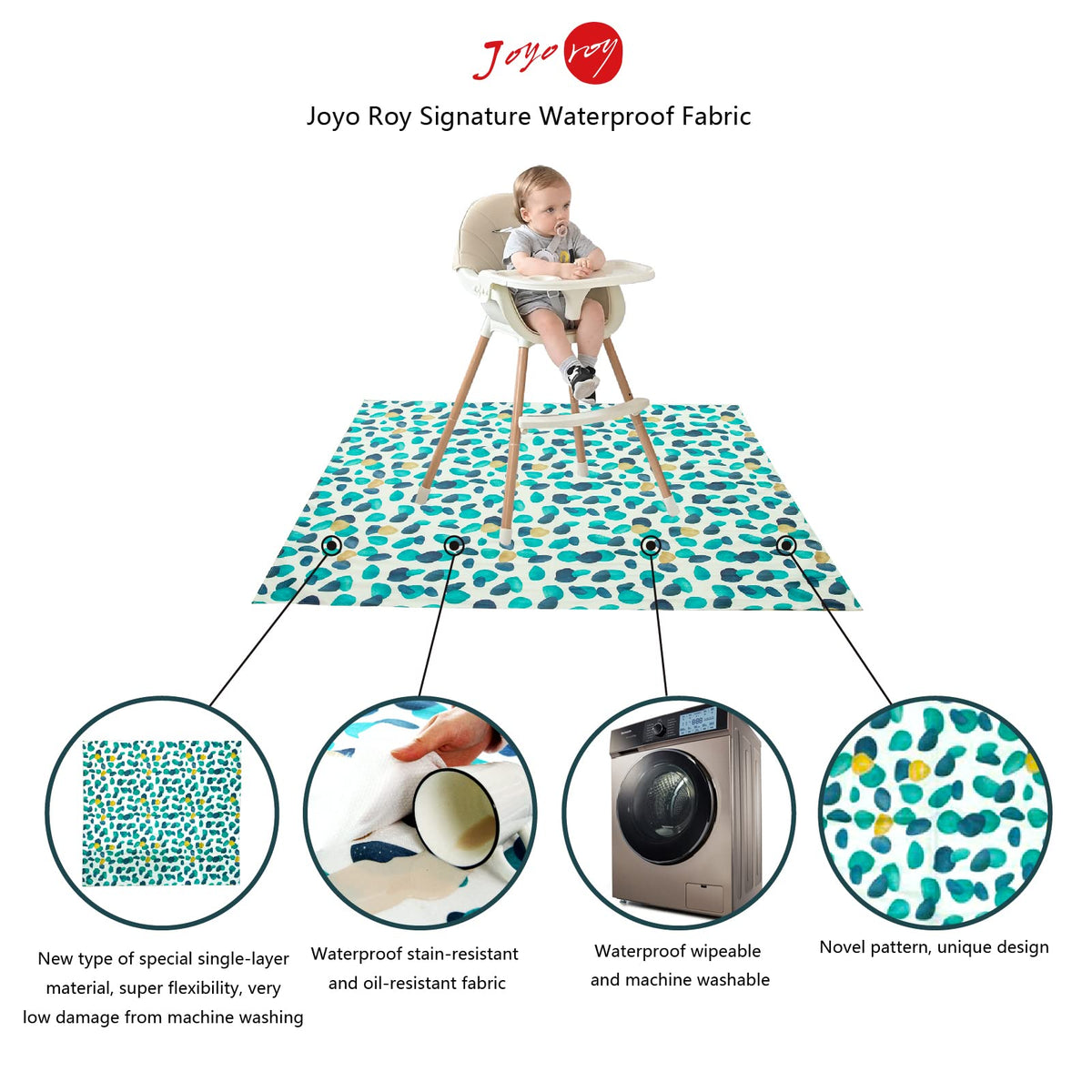 Joyo roy

Joyo Roy Signature Waterproof Fabric

New type of special single-layer material, super flexibility, very low damage from machine washing

Waterproof stain-resistant and oil-resistant fabric

Waterproof wipeable and machine washable

Novel pattern, unique design