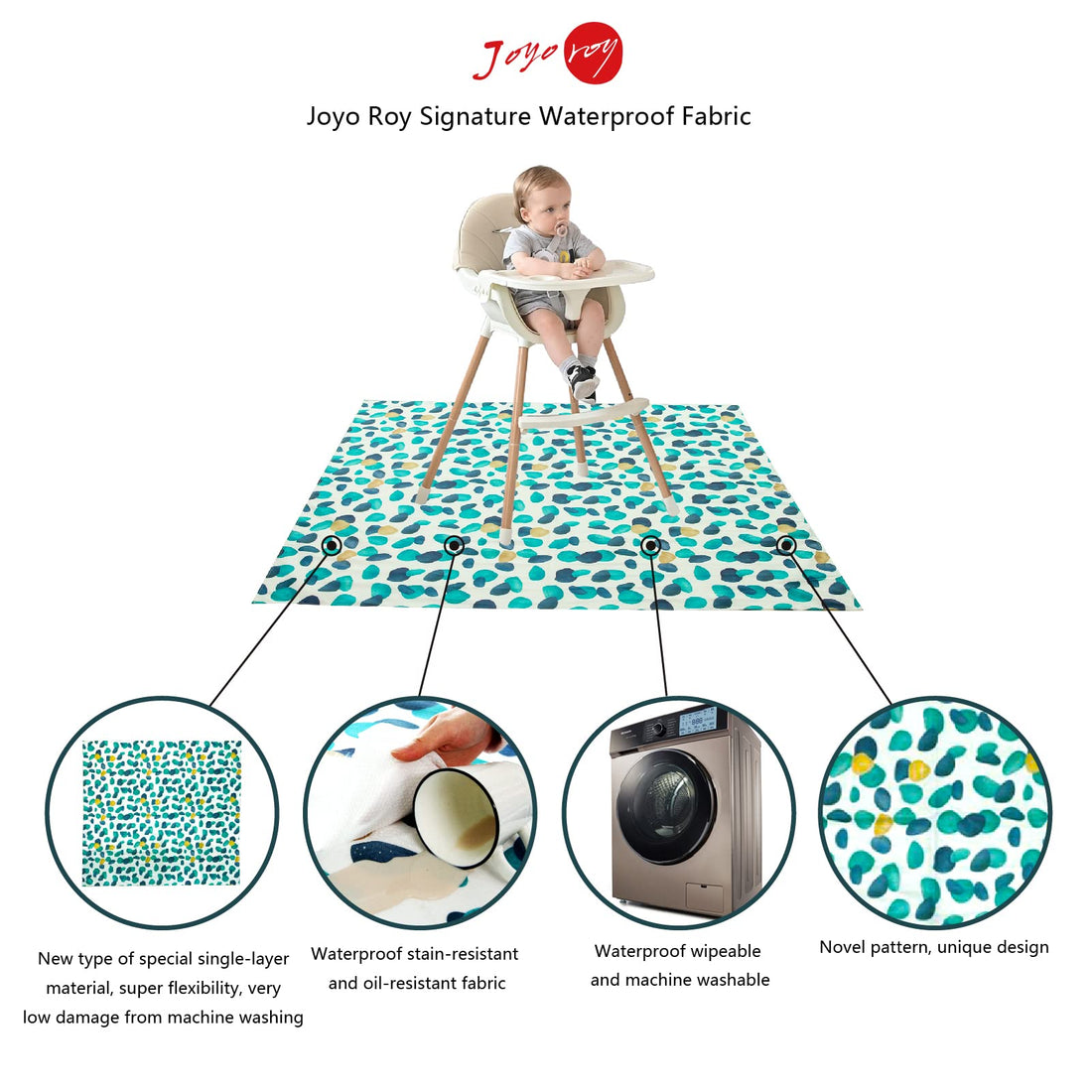 Joyo roy

Joyo Roy Signature Waterproof Fabric

New type of special single-layer material, super flexibility, very low damage from machine washing

Waterproof stain-resistant and oil-resistant fabric

Waterproof wipeable and machine washable

Novel pattern, unique design