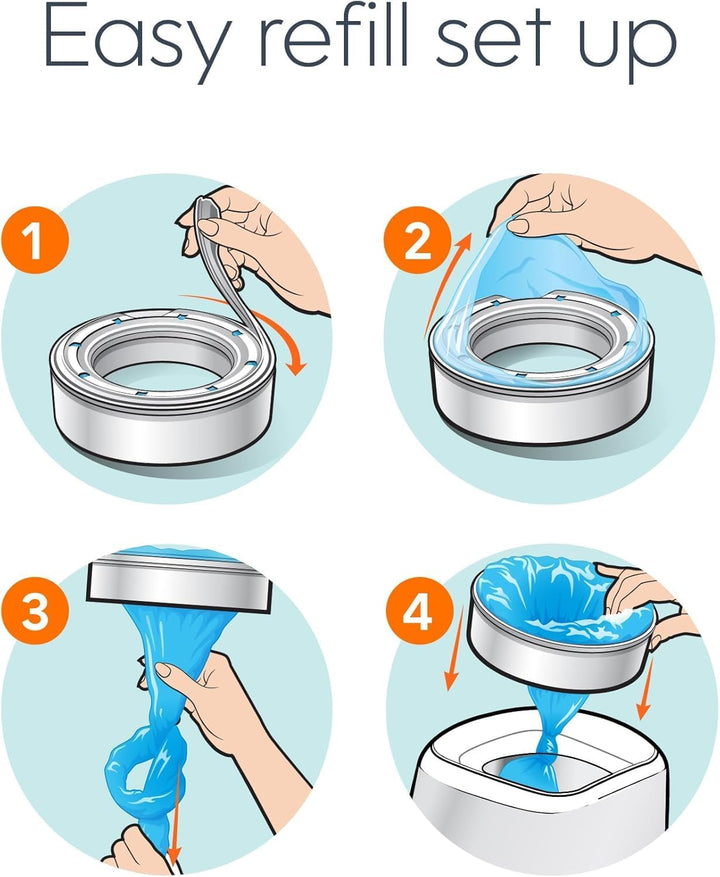 Easy refill set up

1

2

3

4