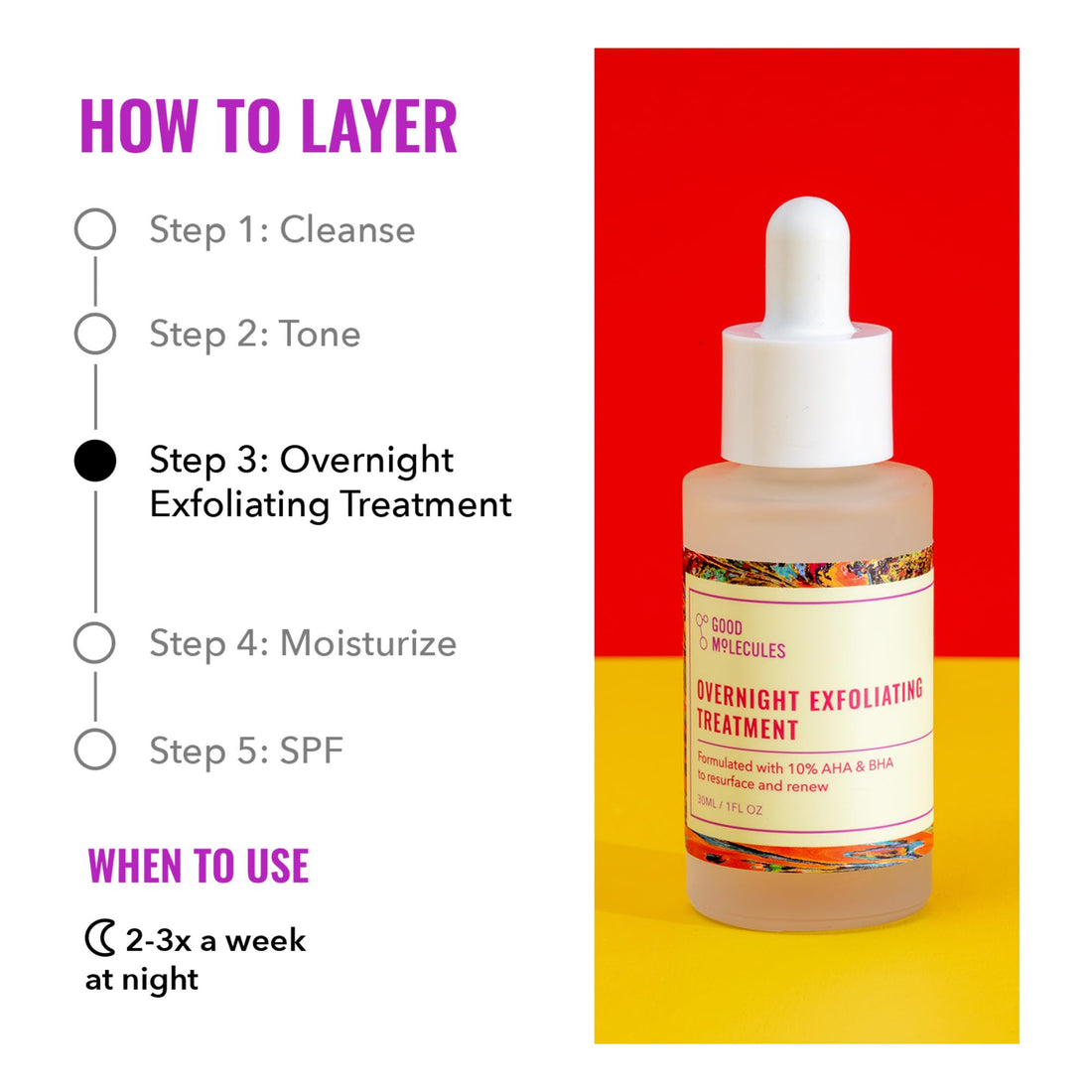 HOW TO LAYER

Step 1: Cleanse

Step 2: Tone

Step 3: Overnight Exfoliating Treatment

Step 4: Moisturize

Step 5: SPF

WHEN TO USE

2-3x a week at night

GOOD MOLECULES

OVERNIGHT EXFOLIATING TREATMENT

Formulated with 10% AHA & BHA to resurface and renew

30ML / 1FL OZ